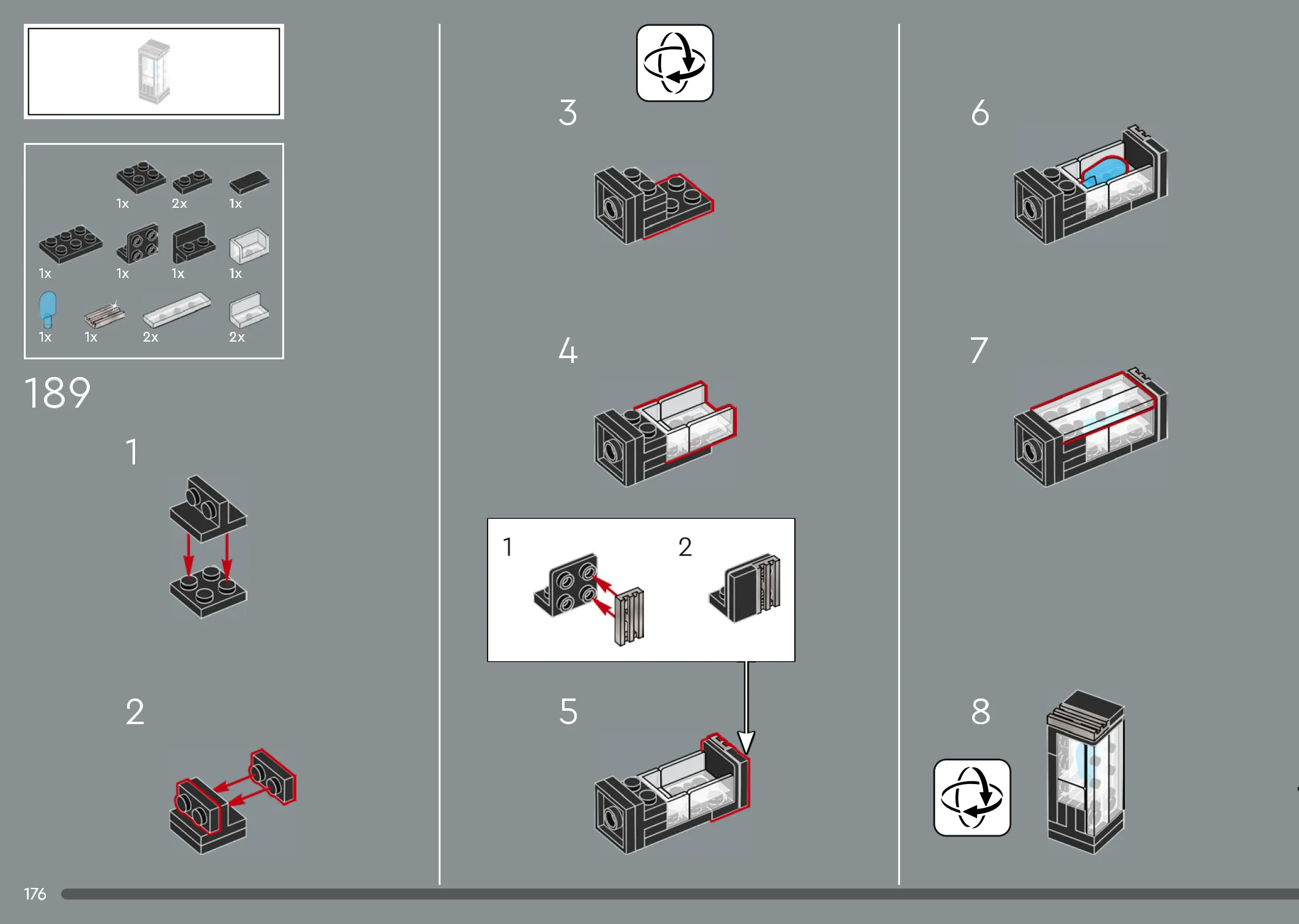 1x 2x 1x

1x 1x 1x 1x

1x 1x 2x 2x

189

1

2

3

4

1 2

5

6

7

8

176