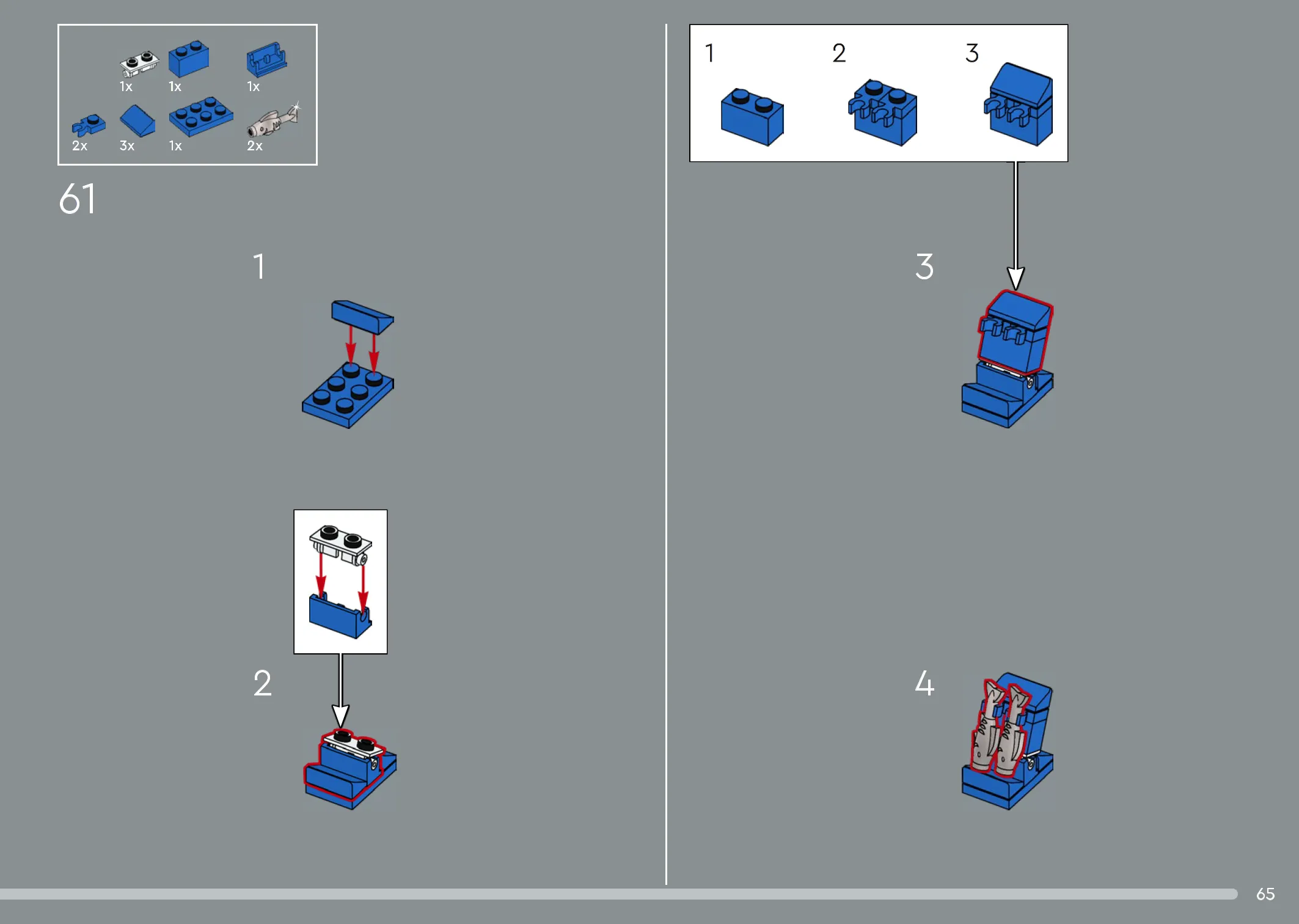 1x 1x 1x
2x 3x 1x 2x

61

1

2

1 2 3

3

4

65