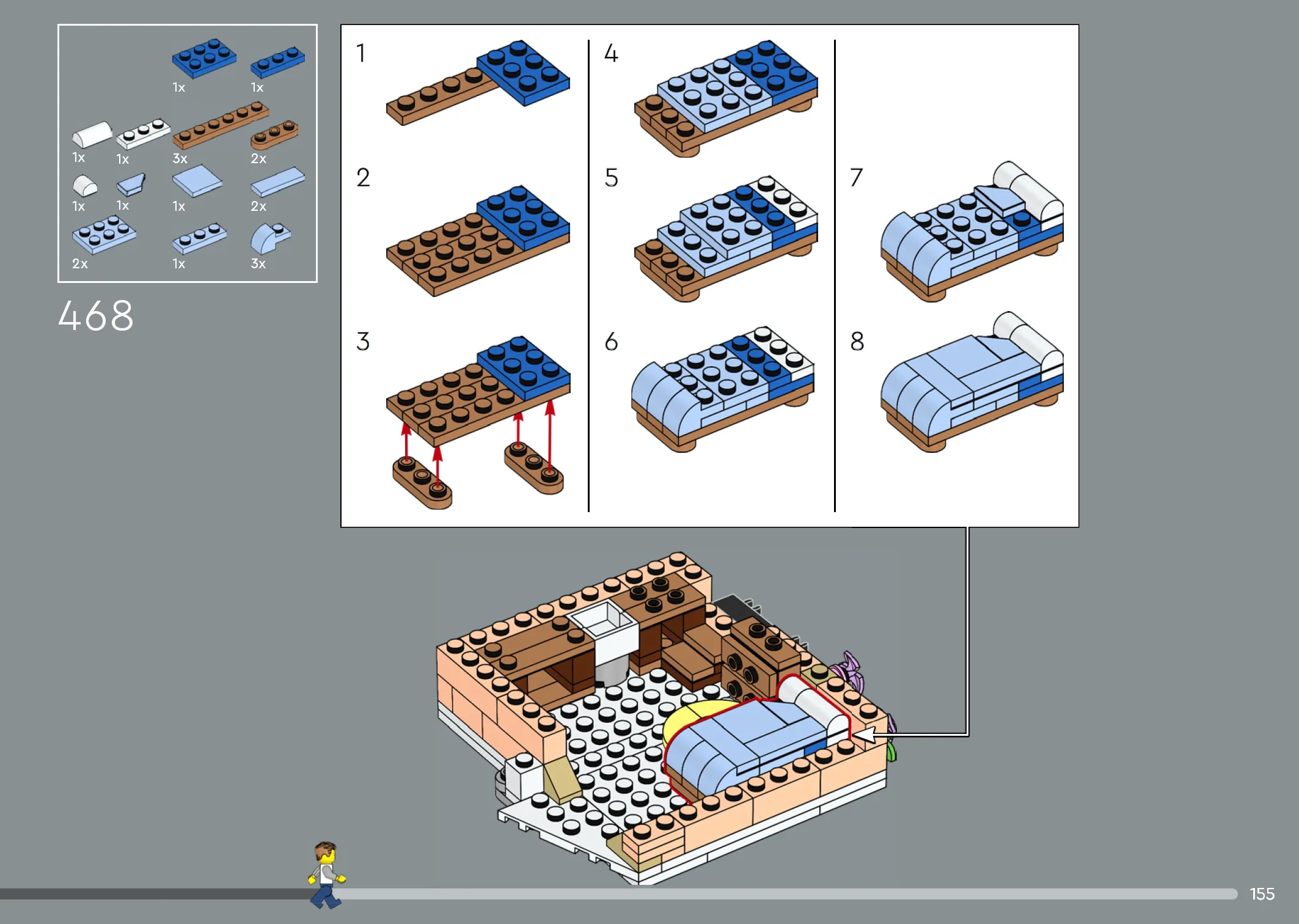 1x 1x
1x 1x 3x 2x
1x 1x 1x 2x
2x 1x 3x

468

1
2
3
4
5
6
7
8

155