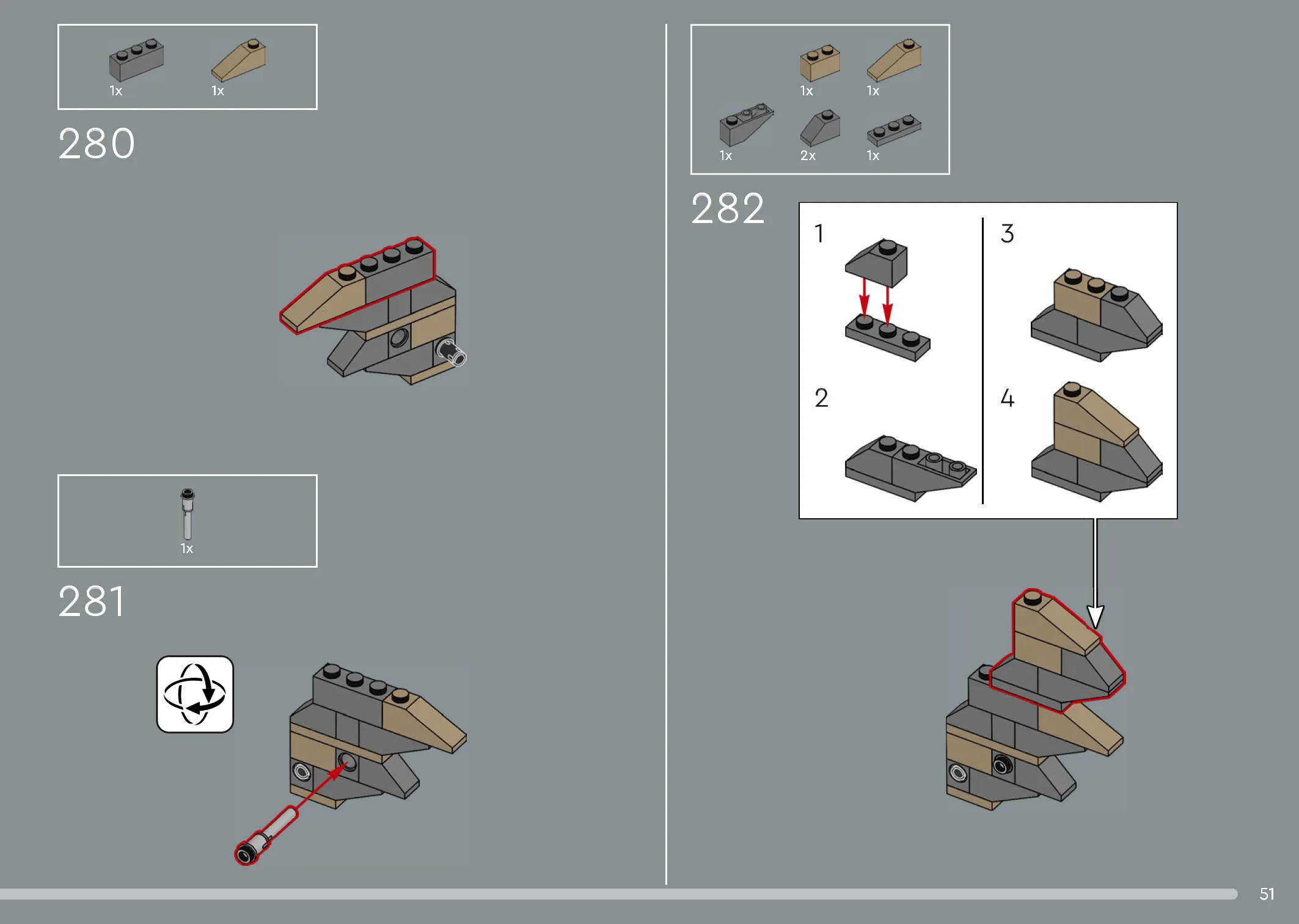 1x 1x

280

1x

281

1x 1x
1x 2x 1x

282

1
2
3
4

51