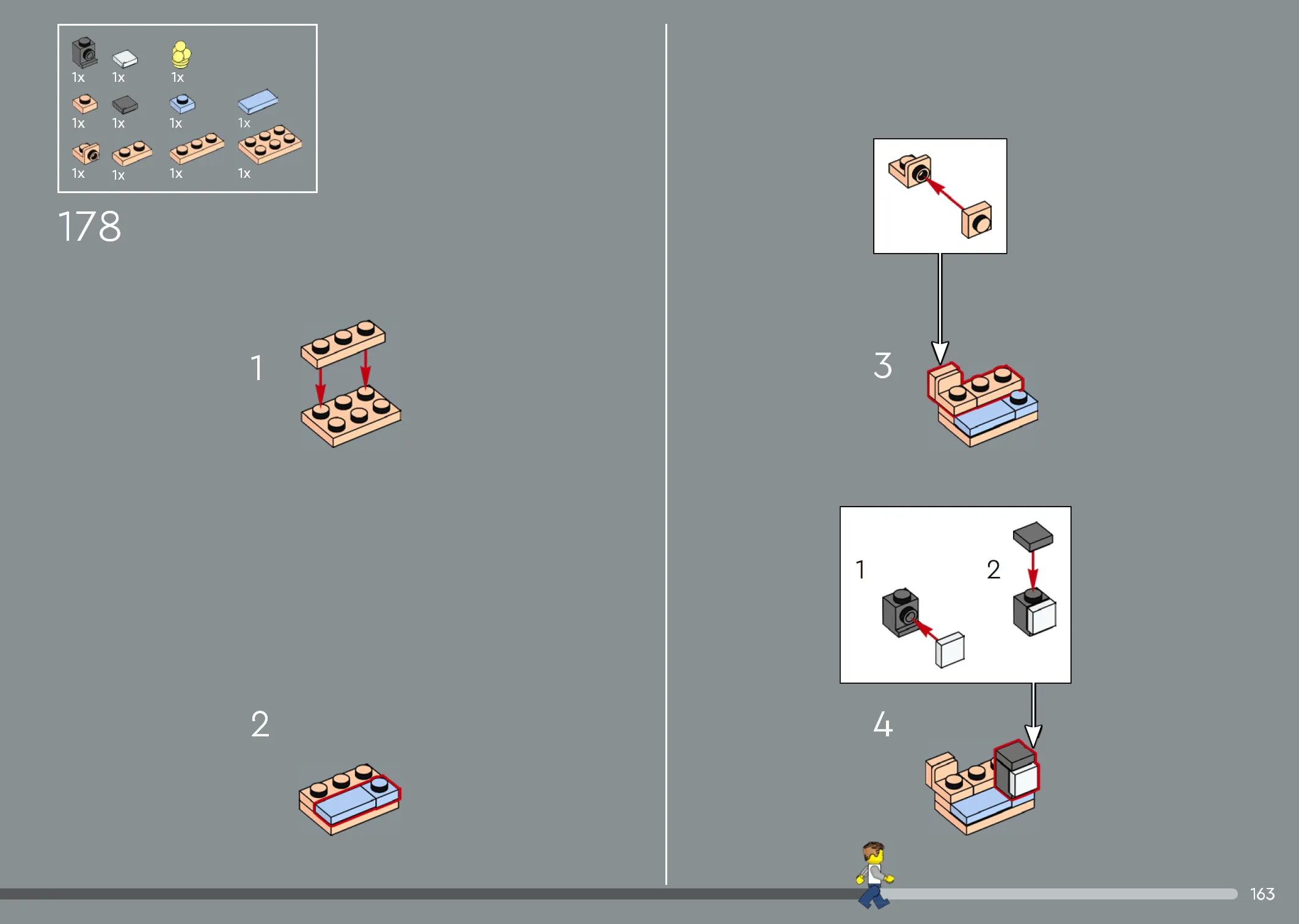 1x 1x 1x
1x 1x 1x 1x
1x 1x 1x 1x

178

1

2

3

1

2

4

163