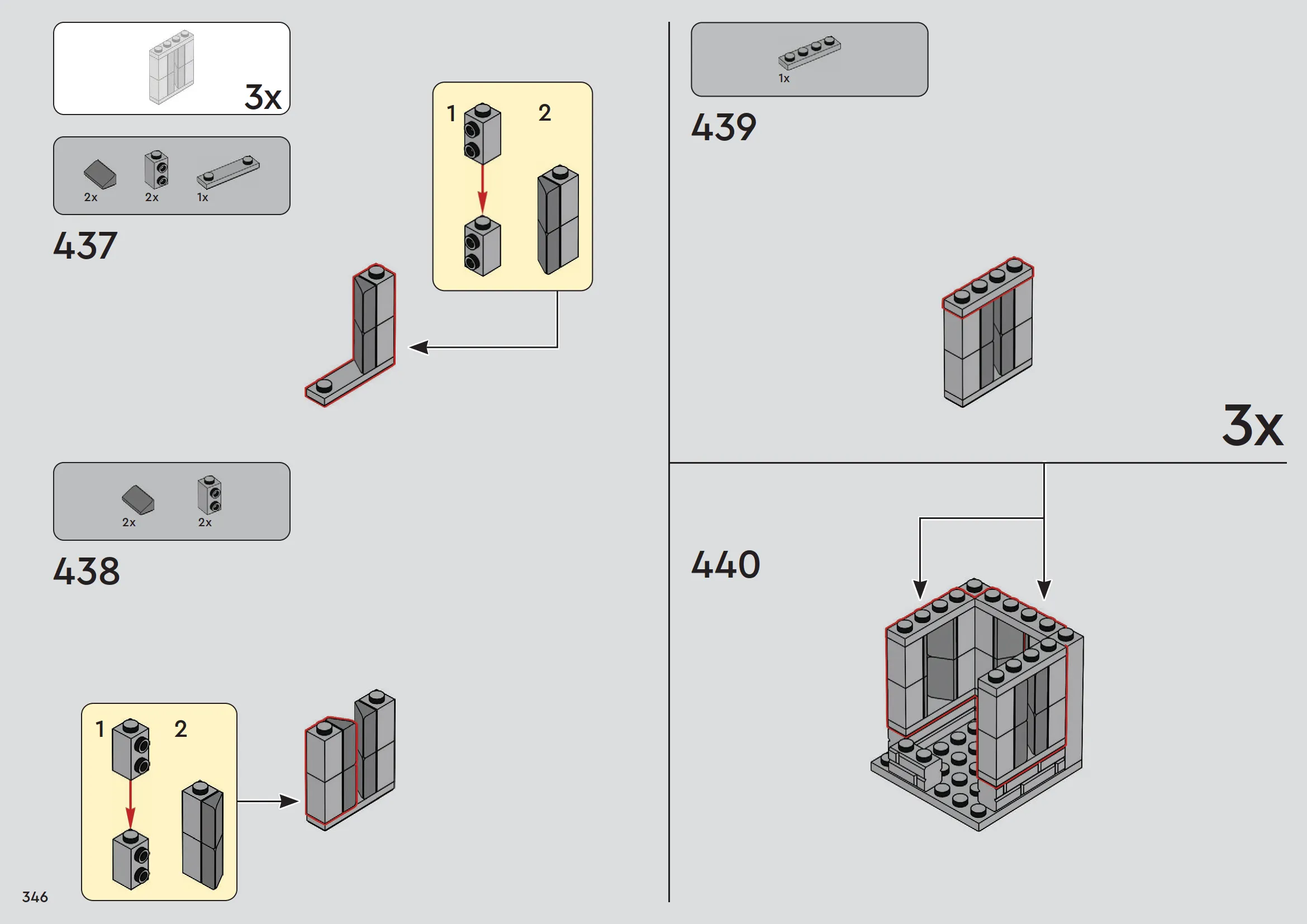 3x

2x 2x 1x

437

1 2

2x 2x

438

1 2

346

1x

439

3x

440