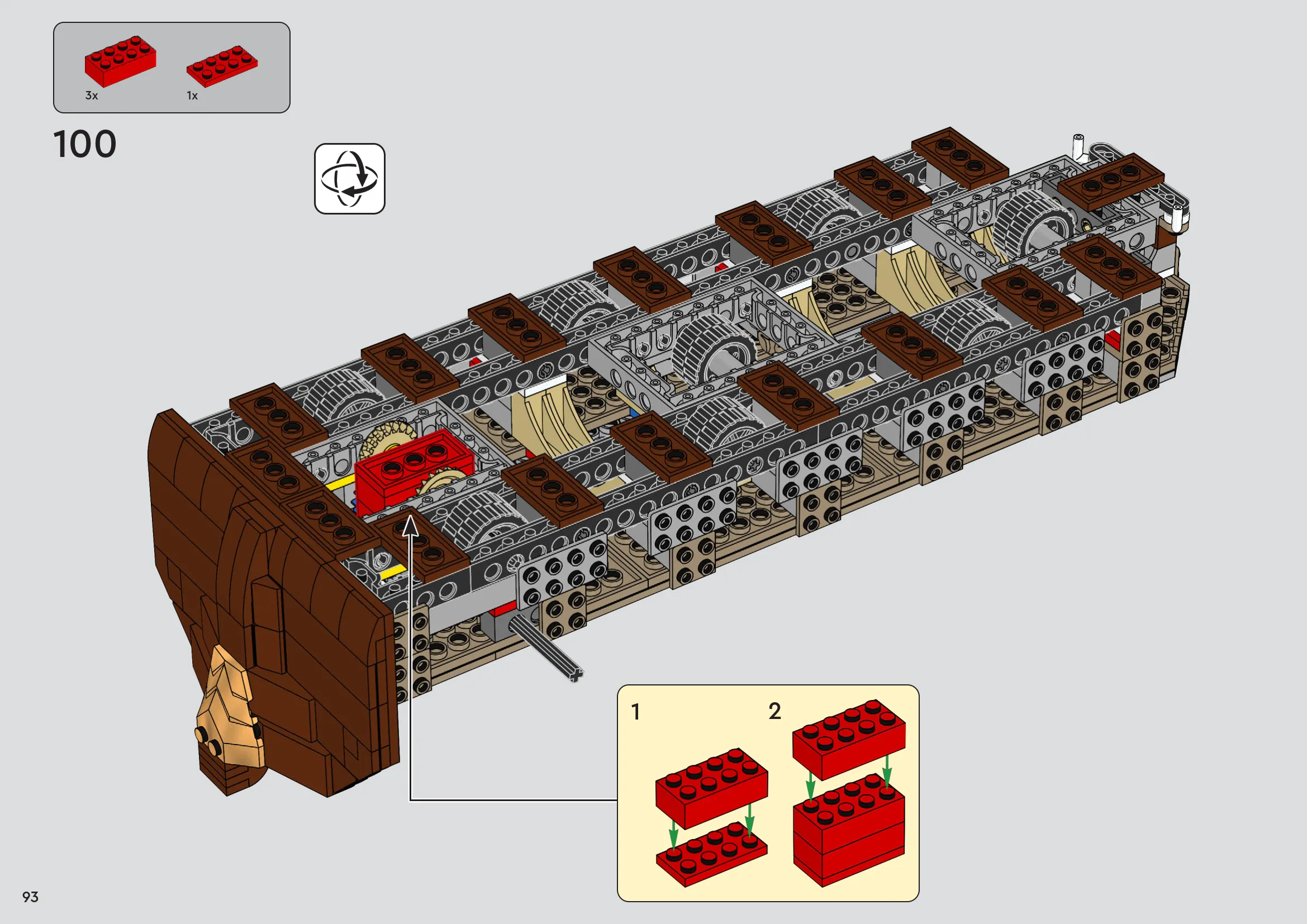 3x
1x

100

1
2

93