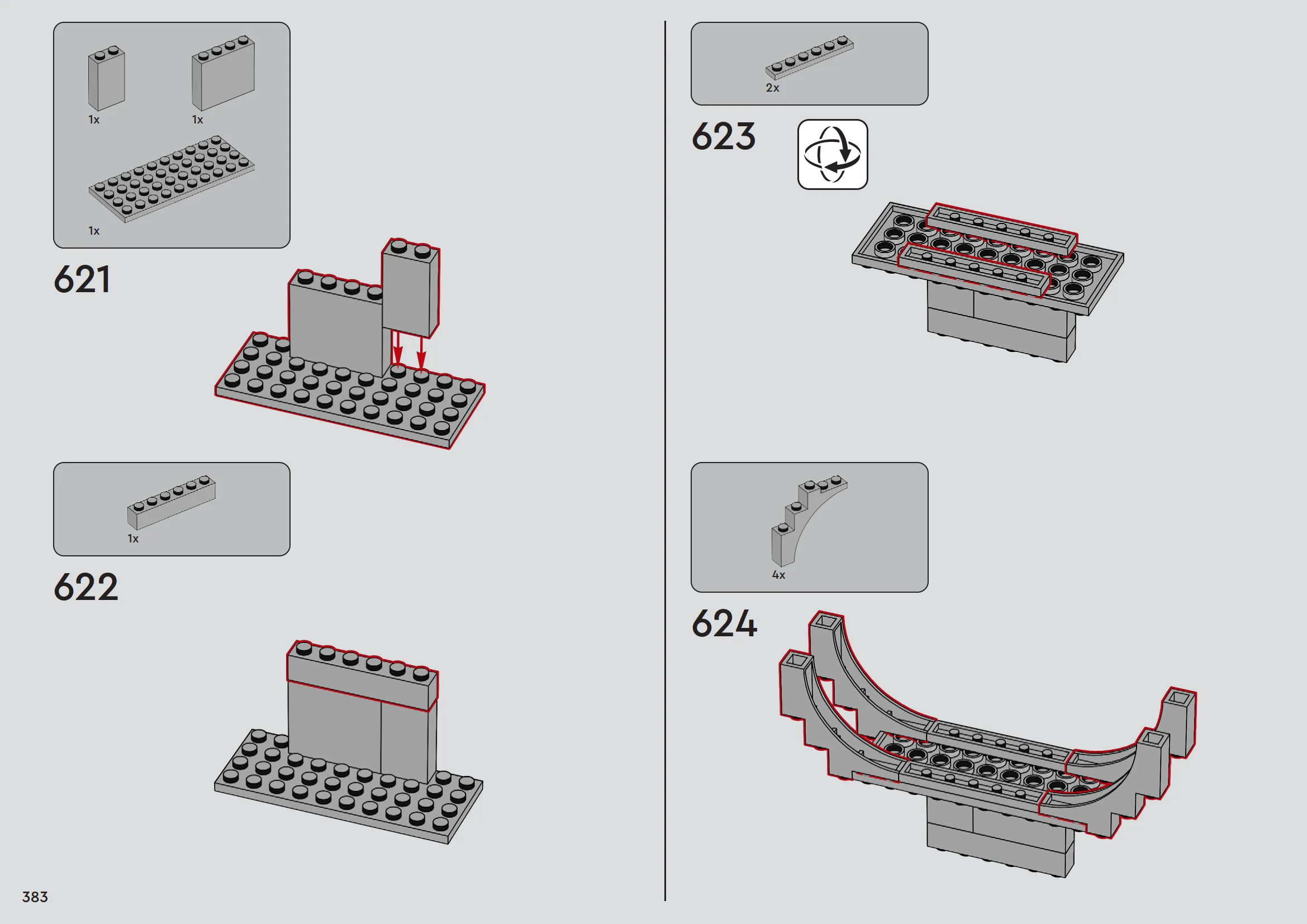 1x

1x

1x

621

1x

622

2x

623

4x

624

383