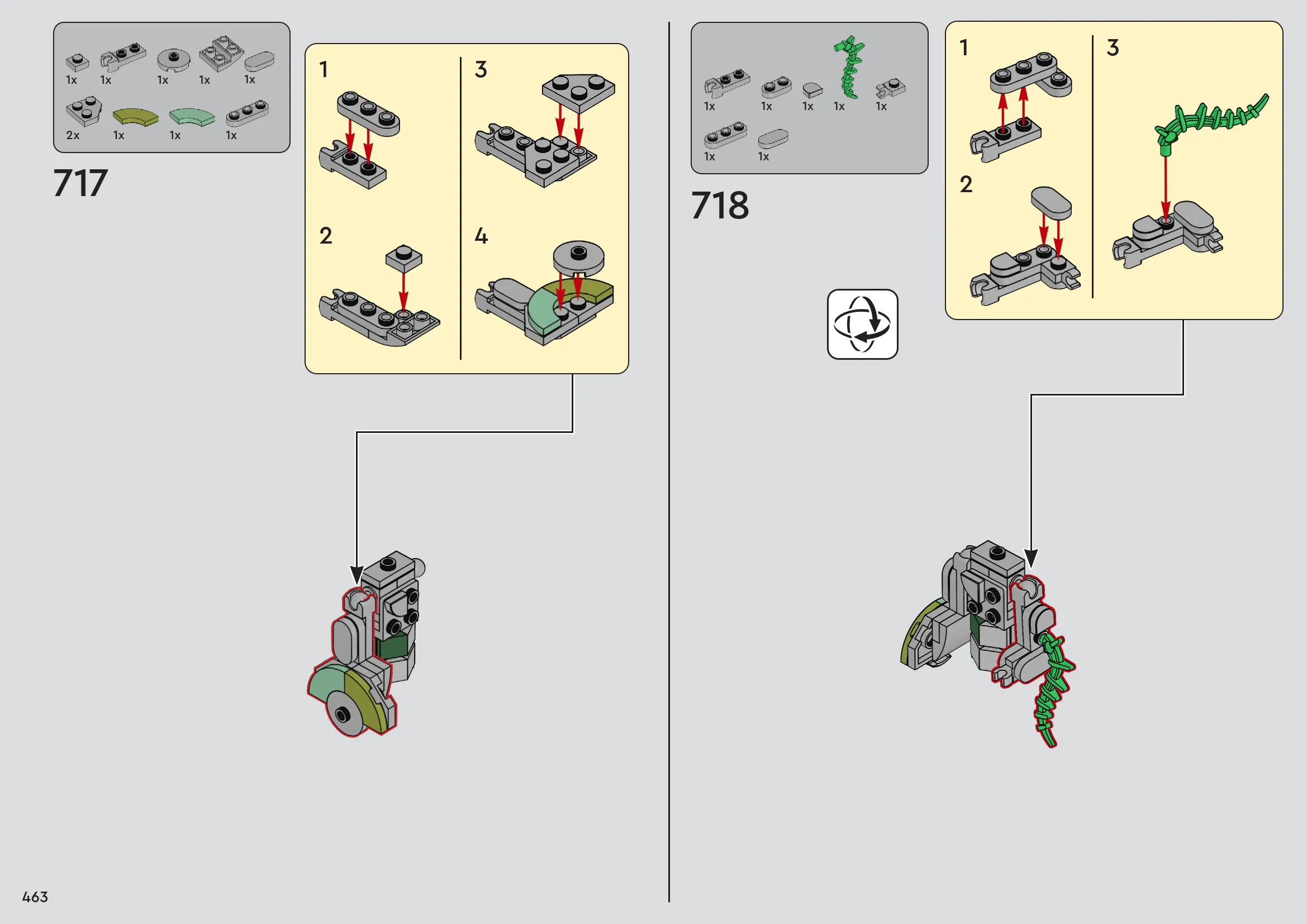 1x 1x 1x 1x 1x
2x 1x 1x 1x

717

1

2

3

4

1x 1x 1x 1x 1x
1x 1x

718

1

2

3

463