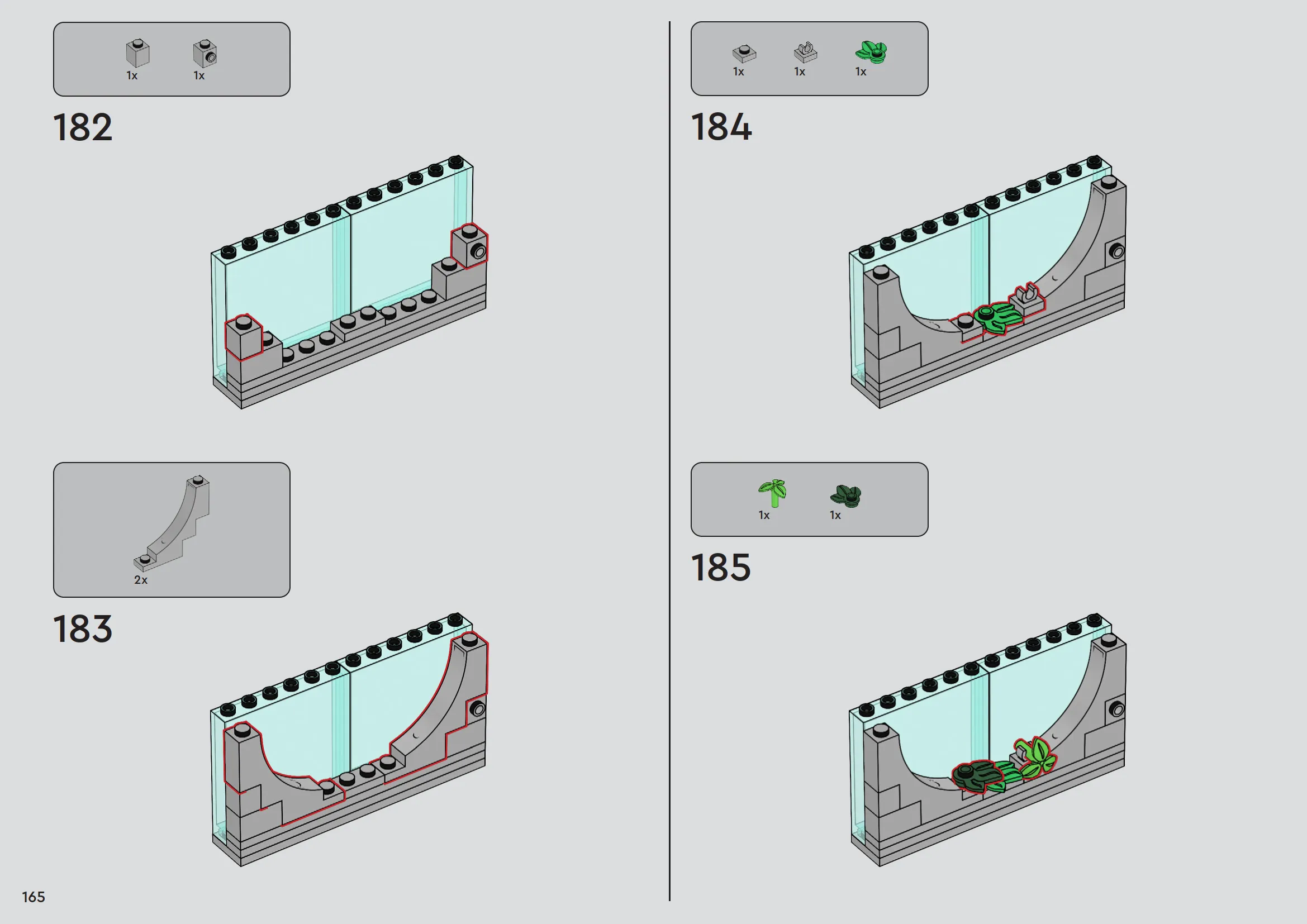 1x 1x

182

2x

183

1x 1x 1x

184

1x 1x

185

165