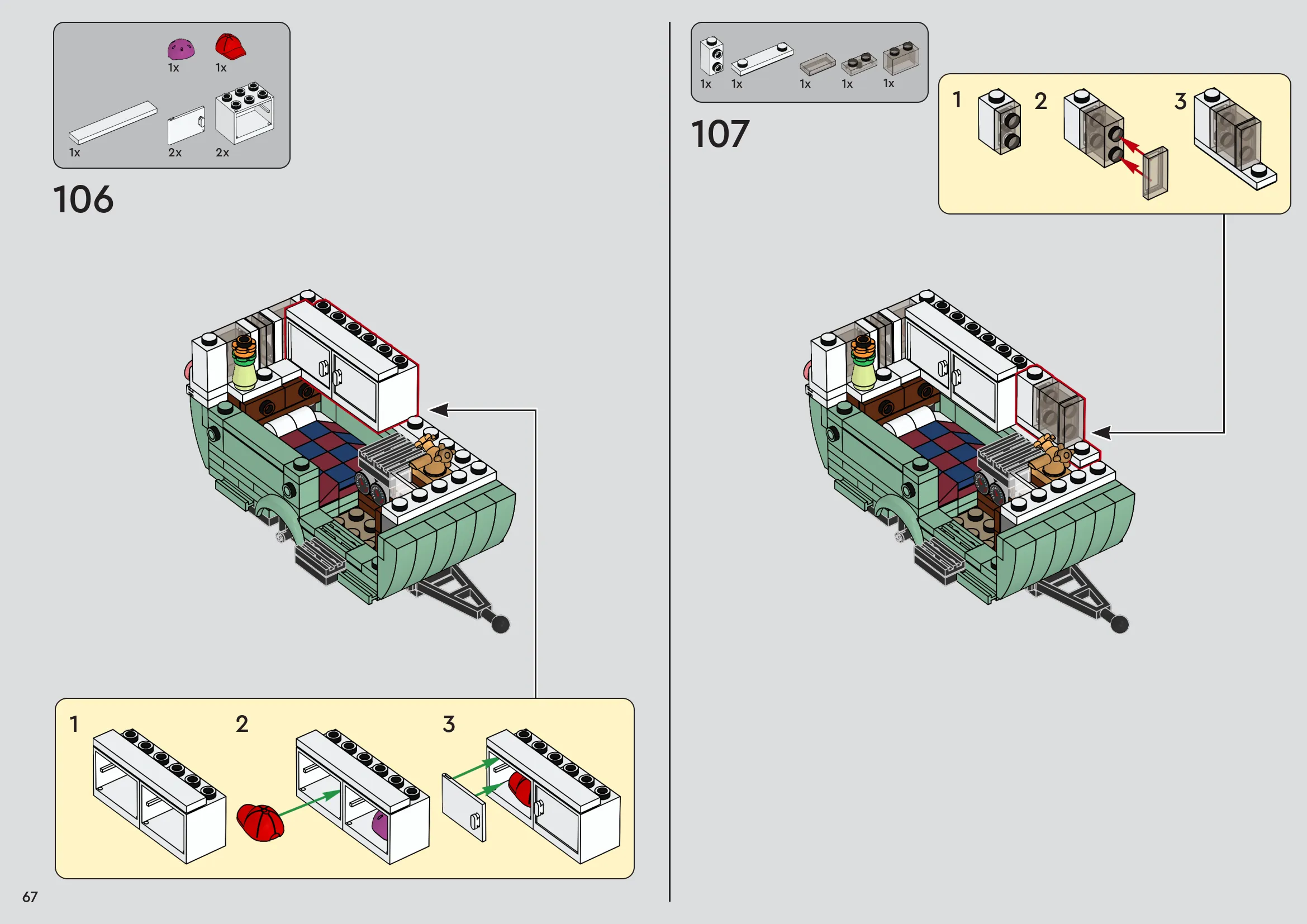 1x 1x

1x 2x 2x

106

1 2 3

67

1x 1x 1x 1x 1x

107

1 2 3