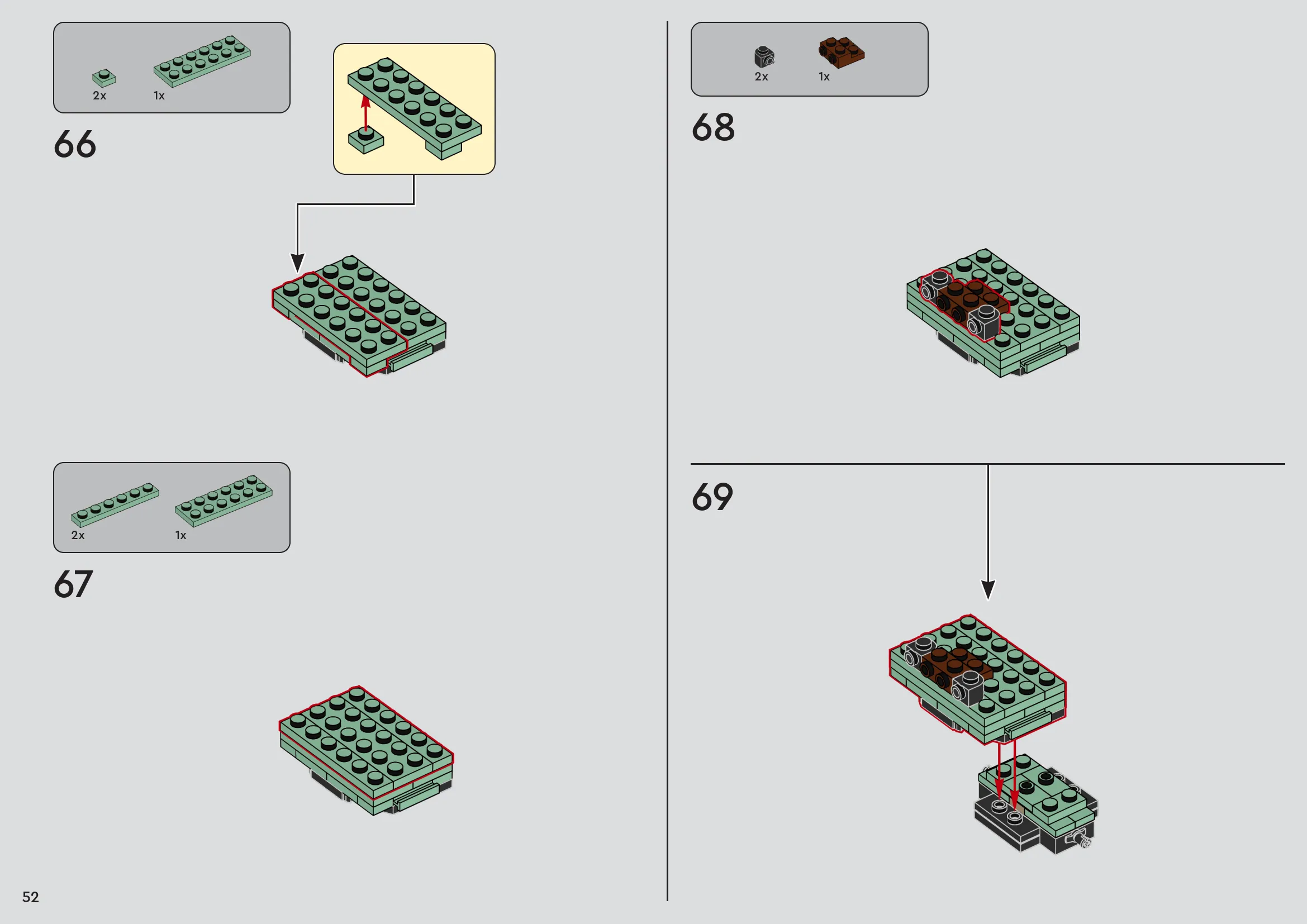 2x 1x

66

2x 1x

67

2x 1x

68

69

52