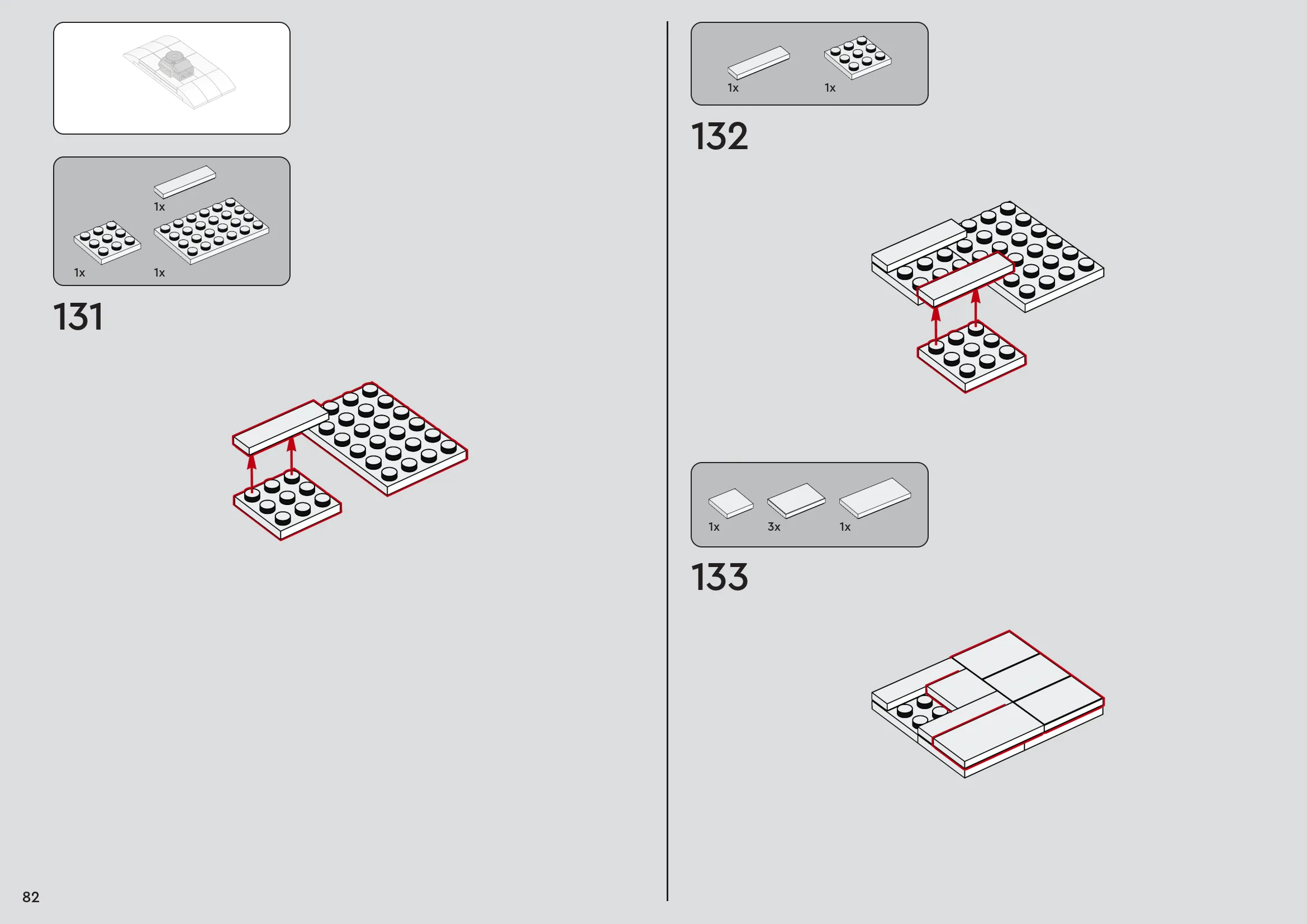 1x

1x 1x

131

1x 1x

132

1x 3x 1x

133

82