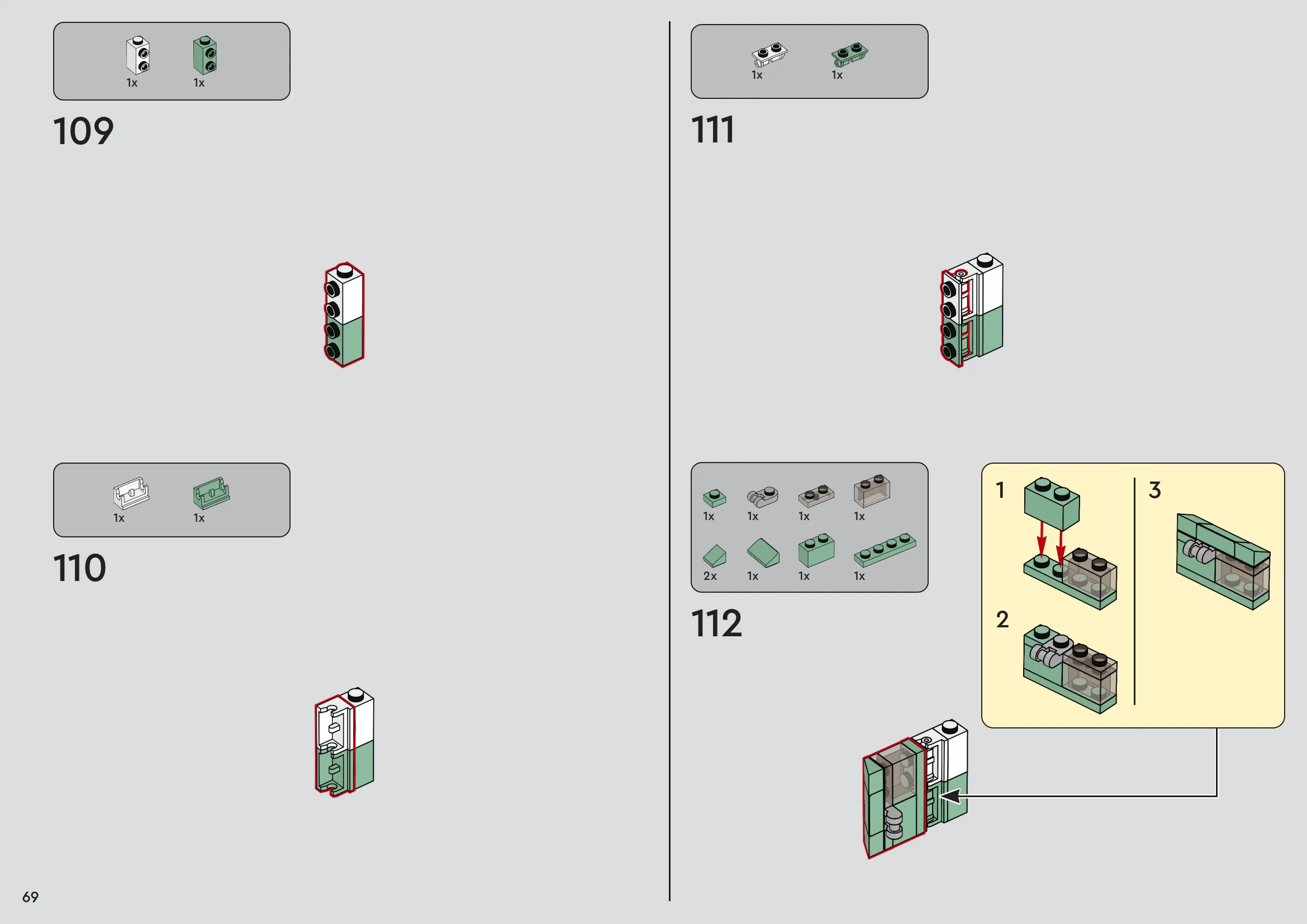 1x 1x

109

1x 1x

110

69

1x 1x

111

1x 1x 1x 1x

2x 1x 1x 1x

112

1

2

3