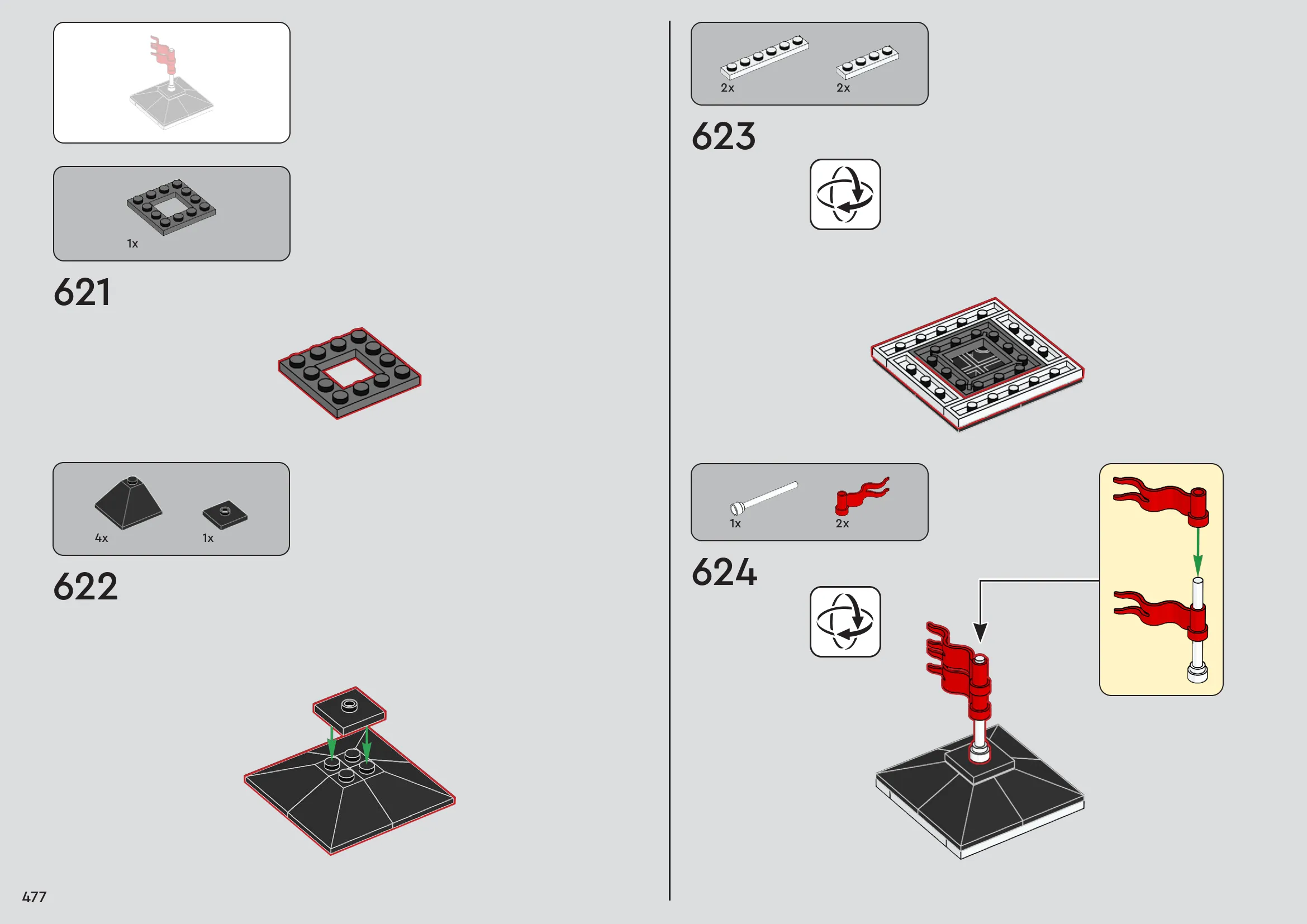 1x

621

4x

1x

622

477

2x

2x

623

1x

2x

624