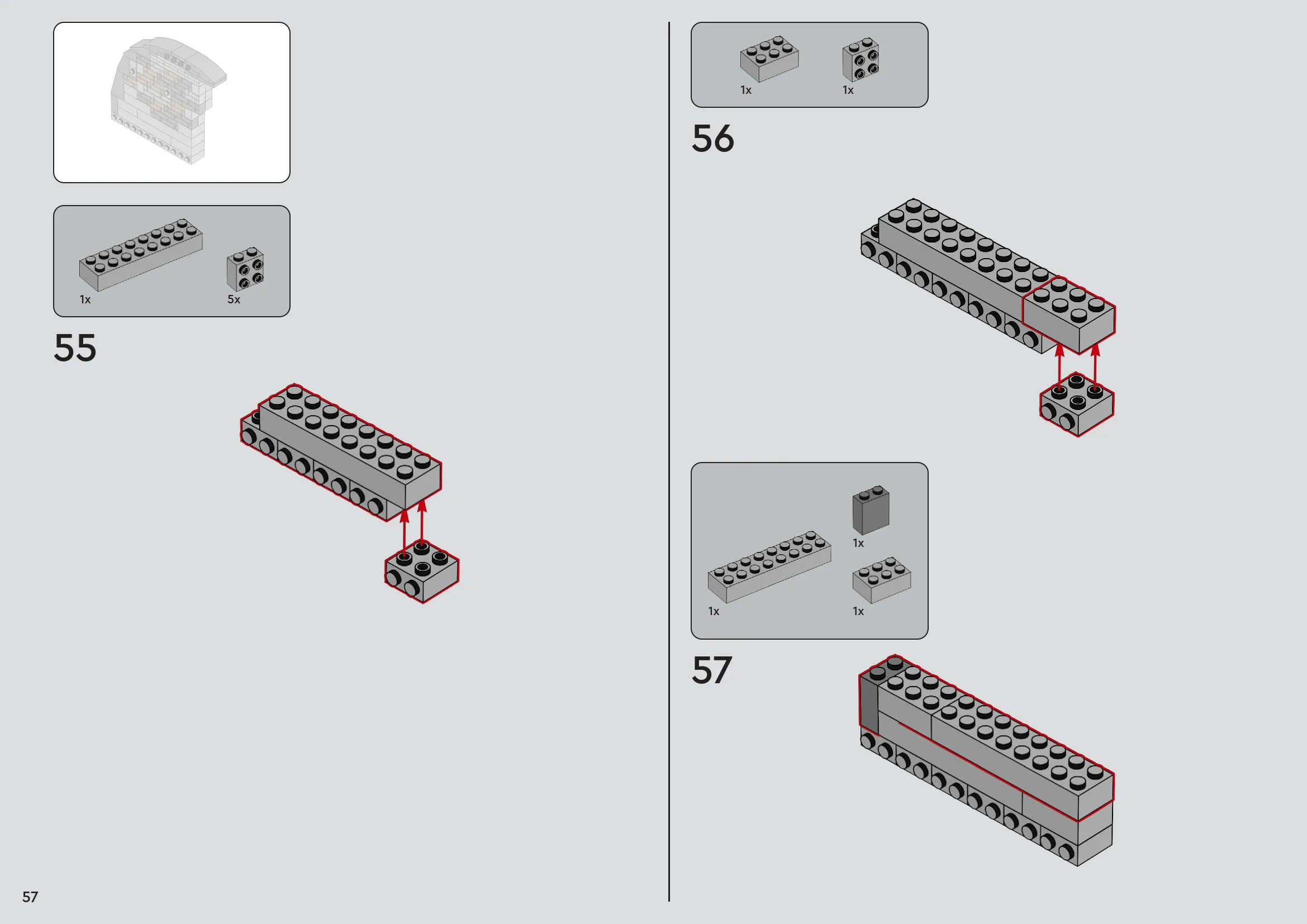 1x

5x

55

1x

1x

56

1x

1x

1x

57

57