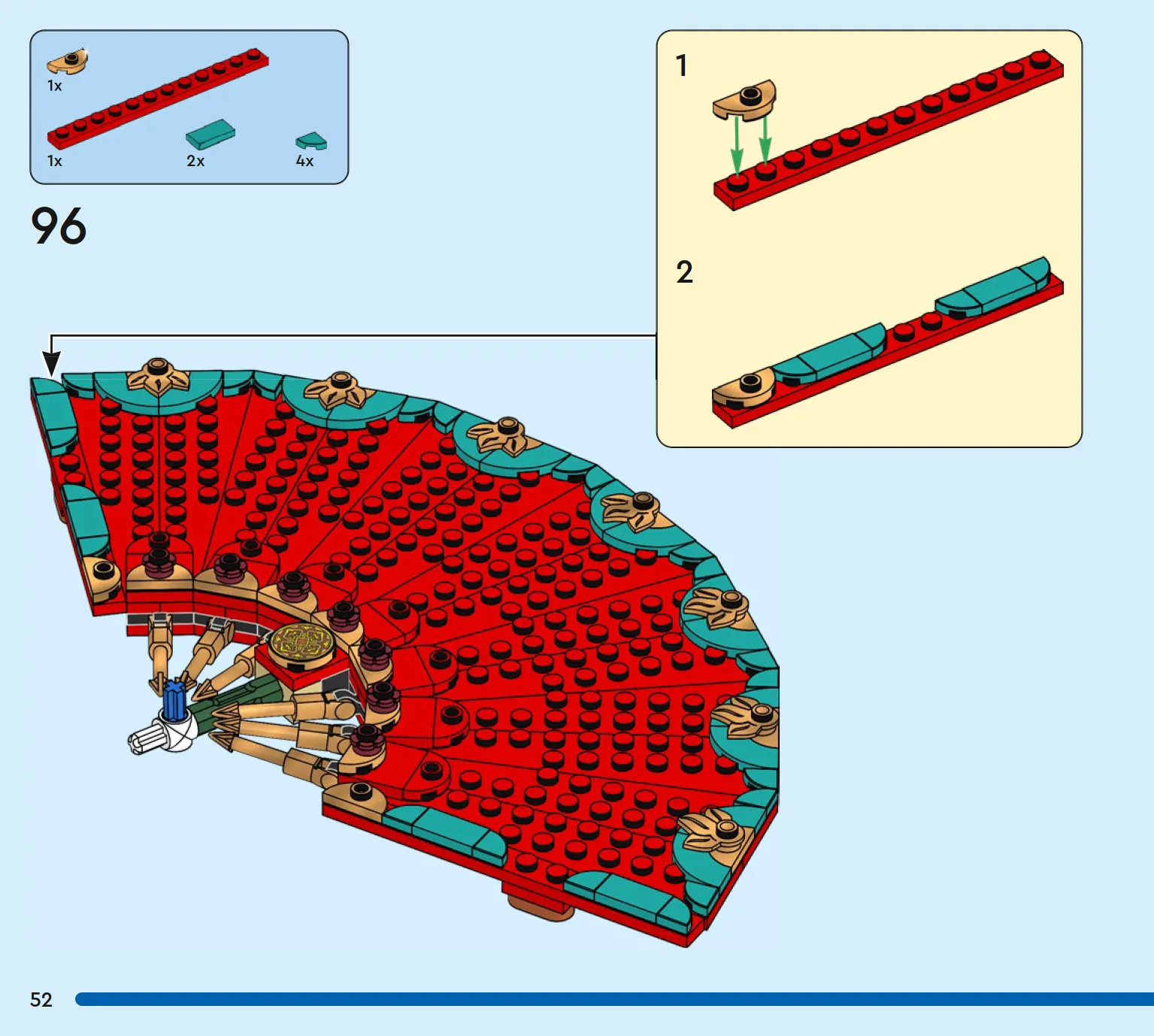 1x

1x

2x

4x

96

1

2

52