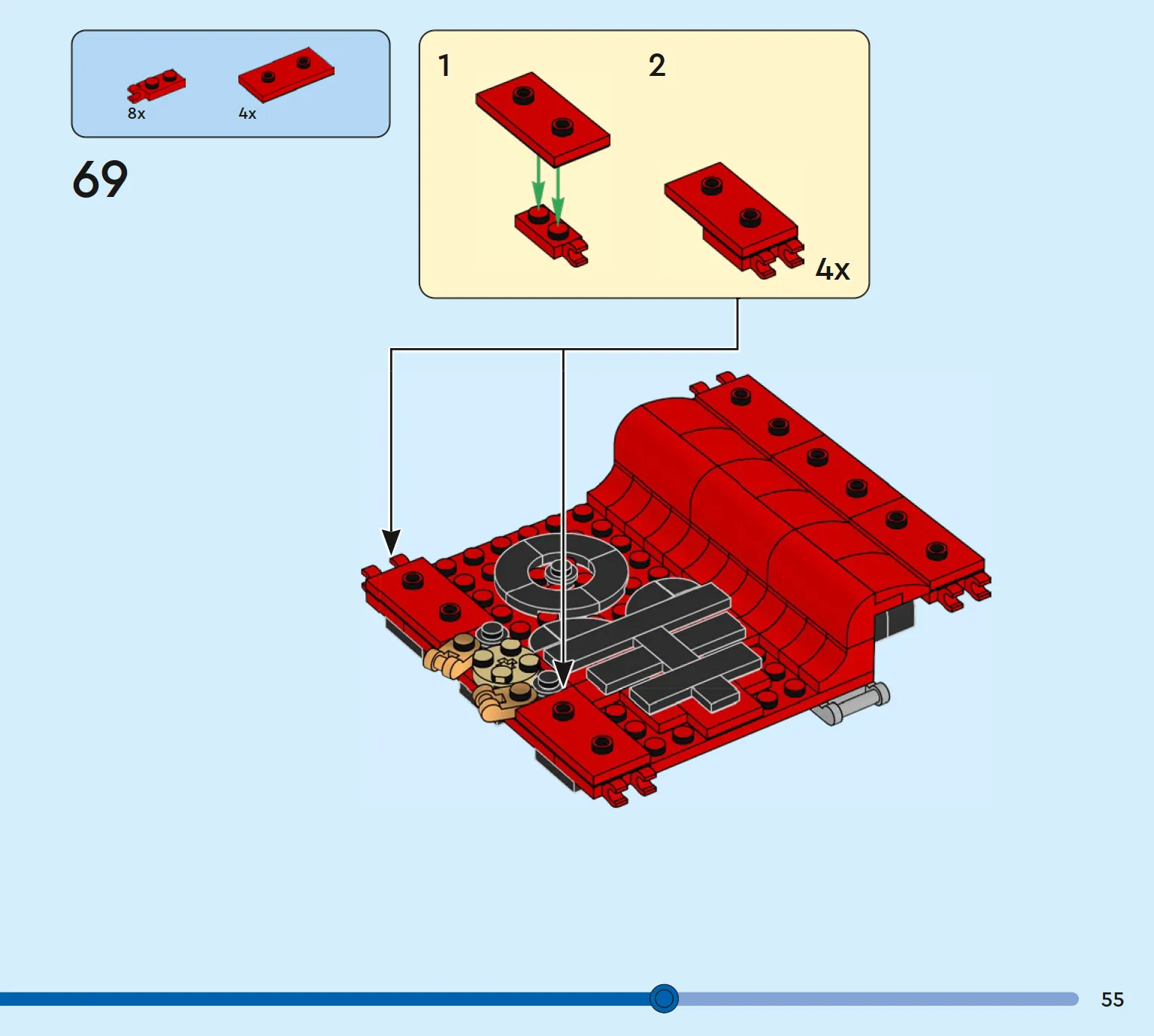 8x 4x

69

1 2

4x

55