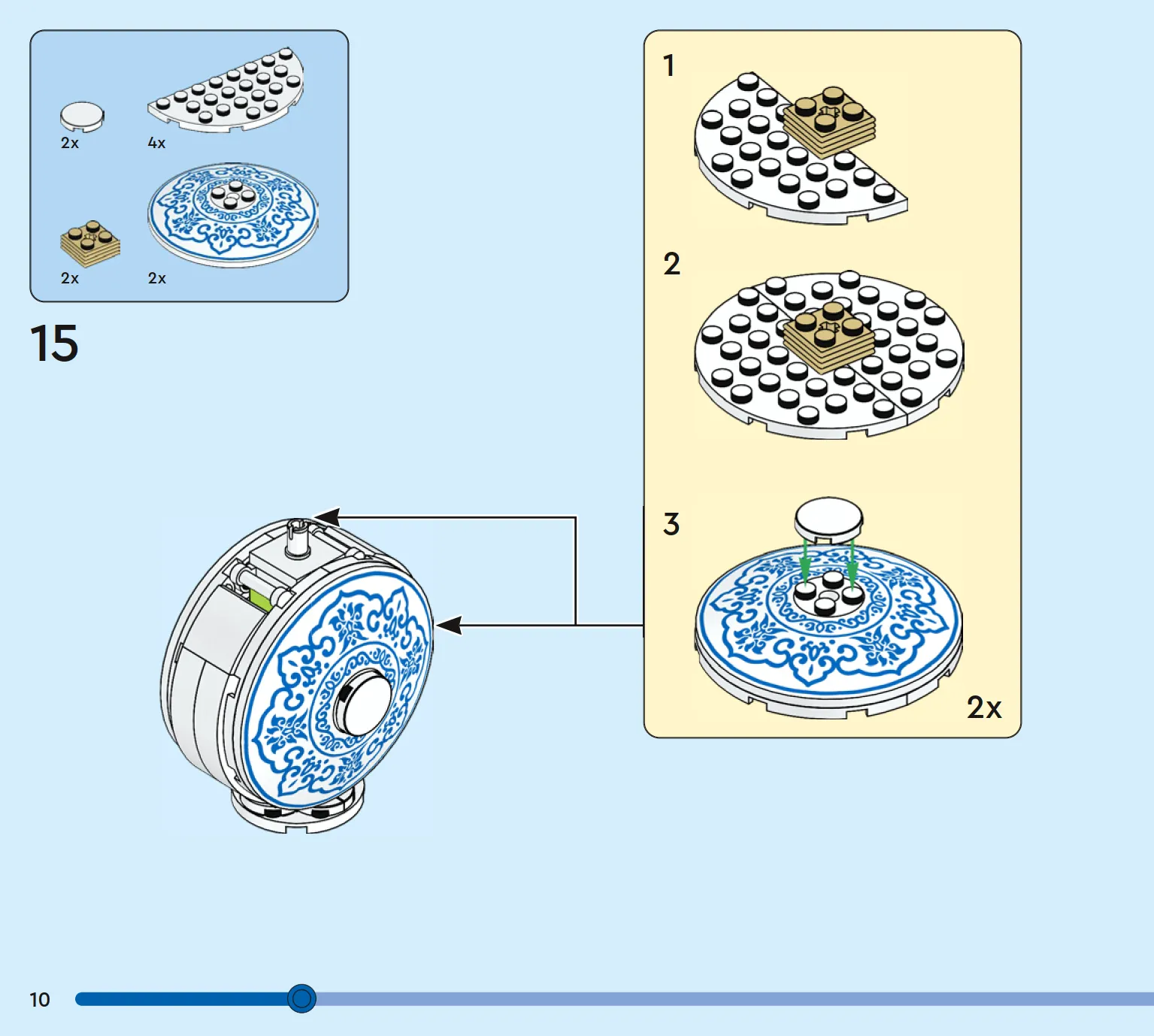 2x
4x
2x
2x

15

1

2

3

2x

10