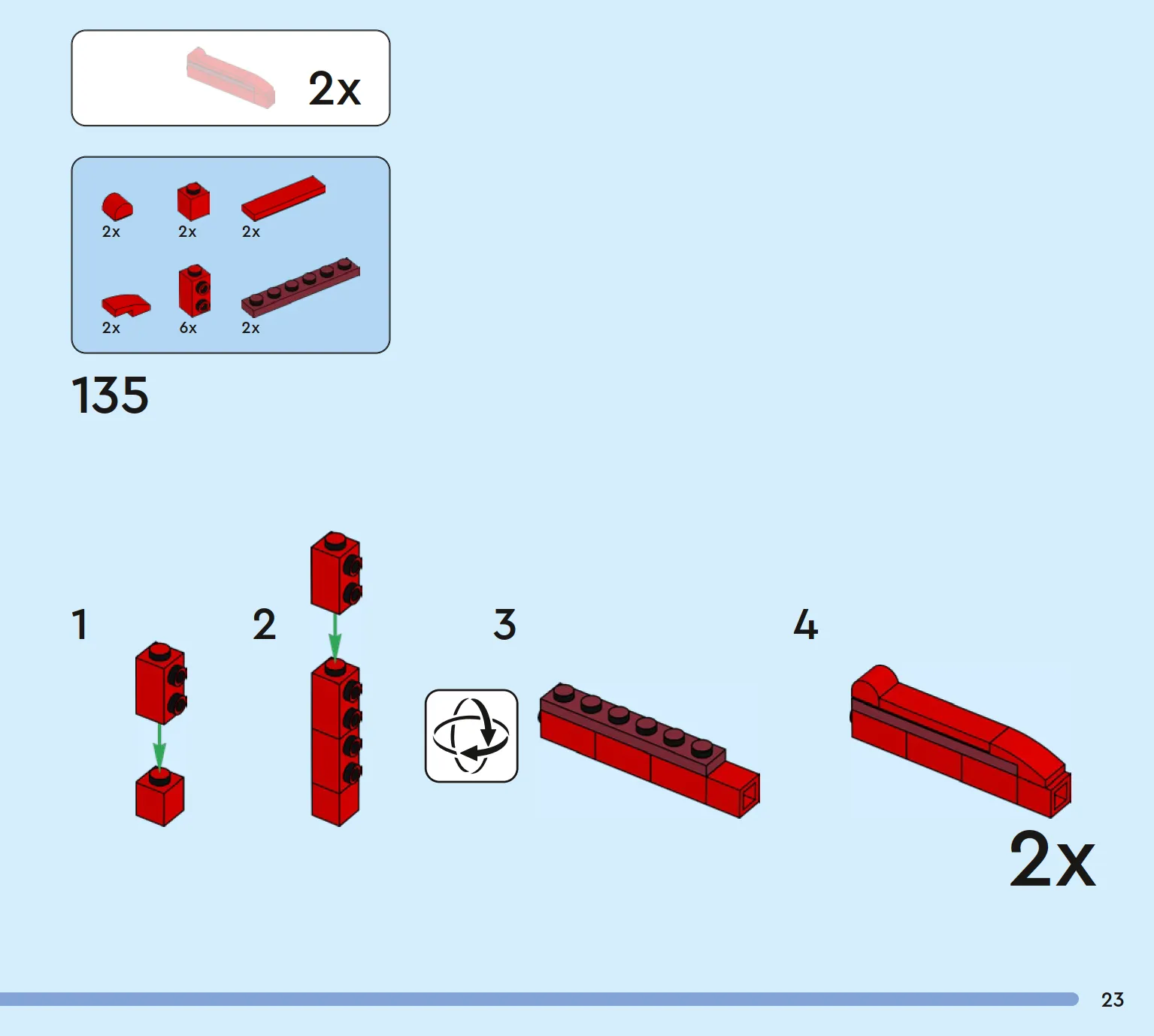 2x

2x
2x
2x
2x
6x
2x

135

1

2

3

4

2x

23