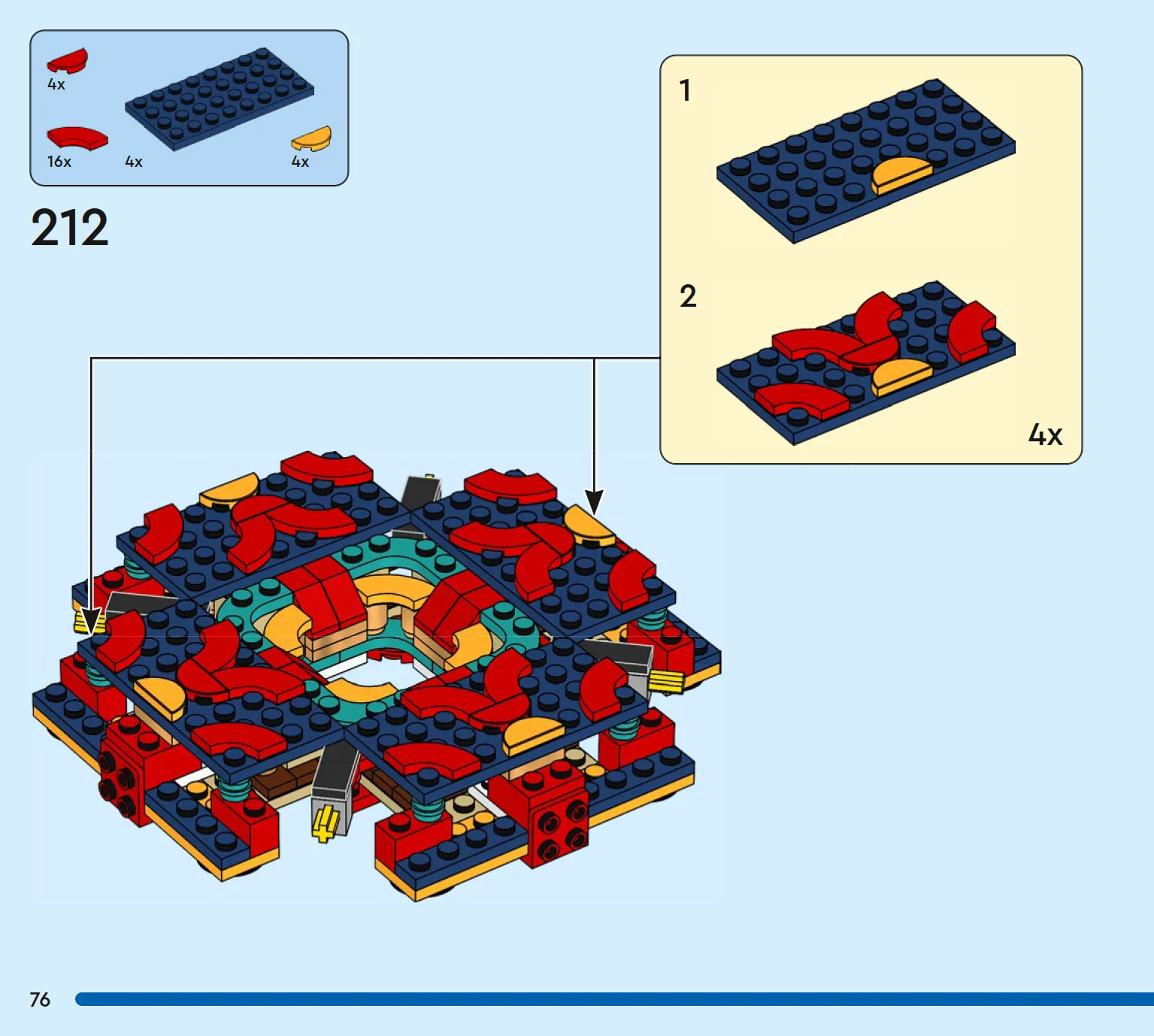 4x
16x
4x
4x

212

1

2

4x

76