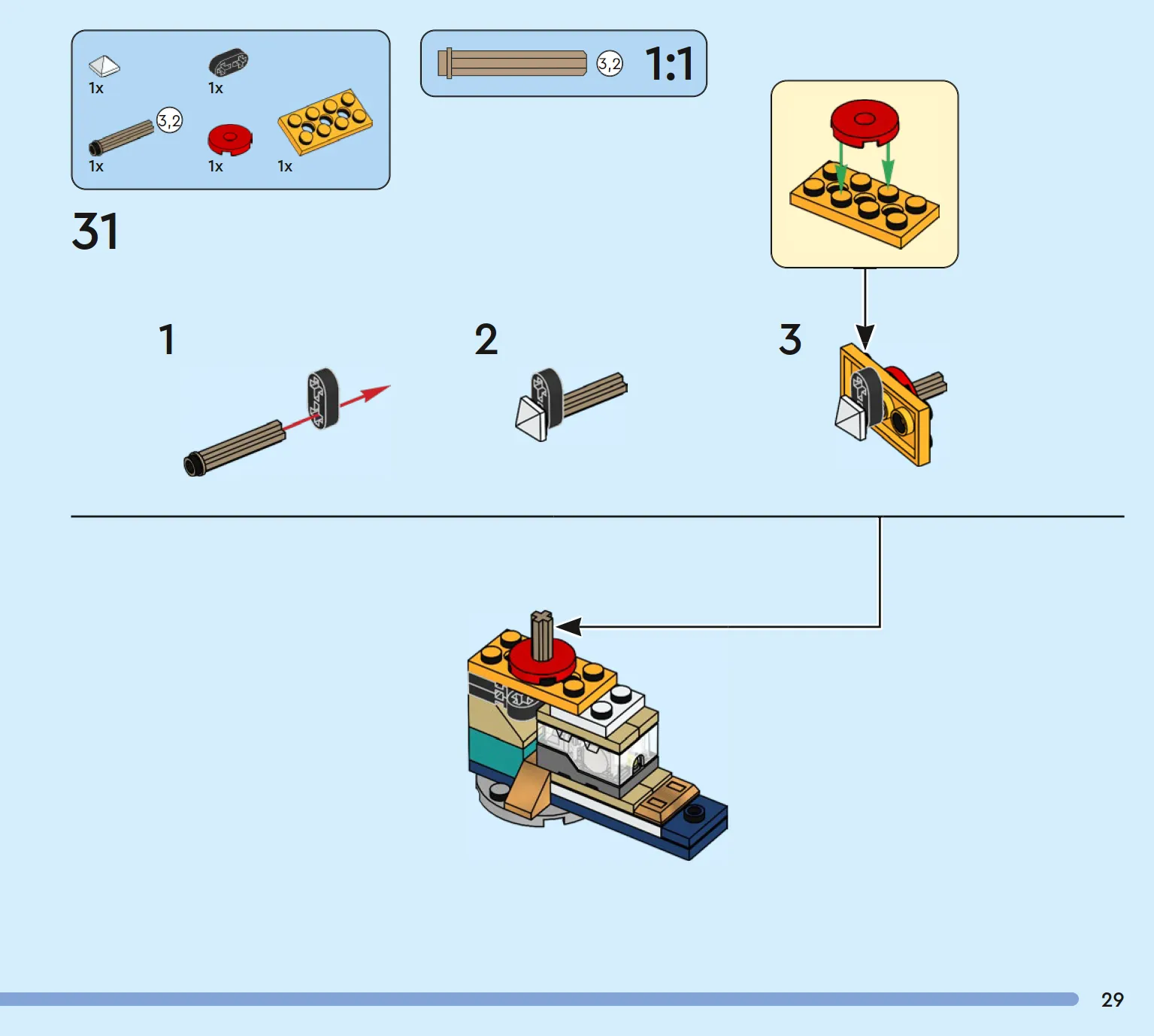 1x 1x

3,2

1x 1x 1x

3,2 1:1

31

1

2

3

29