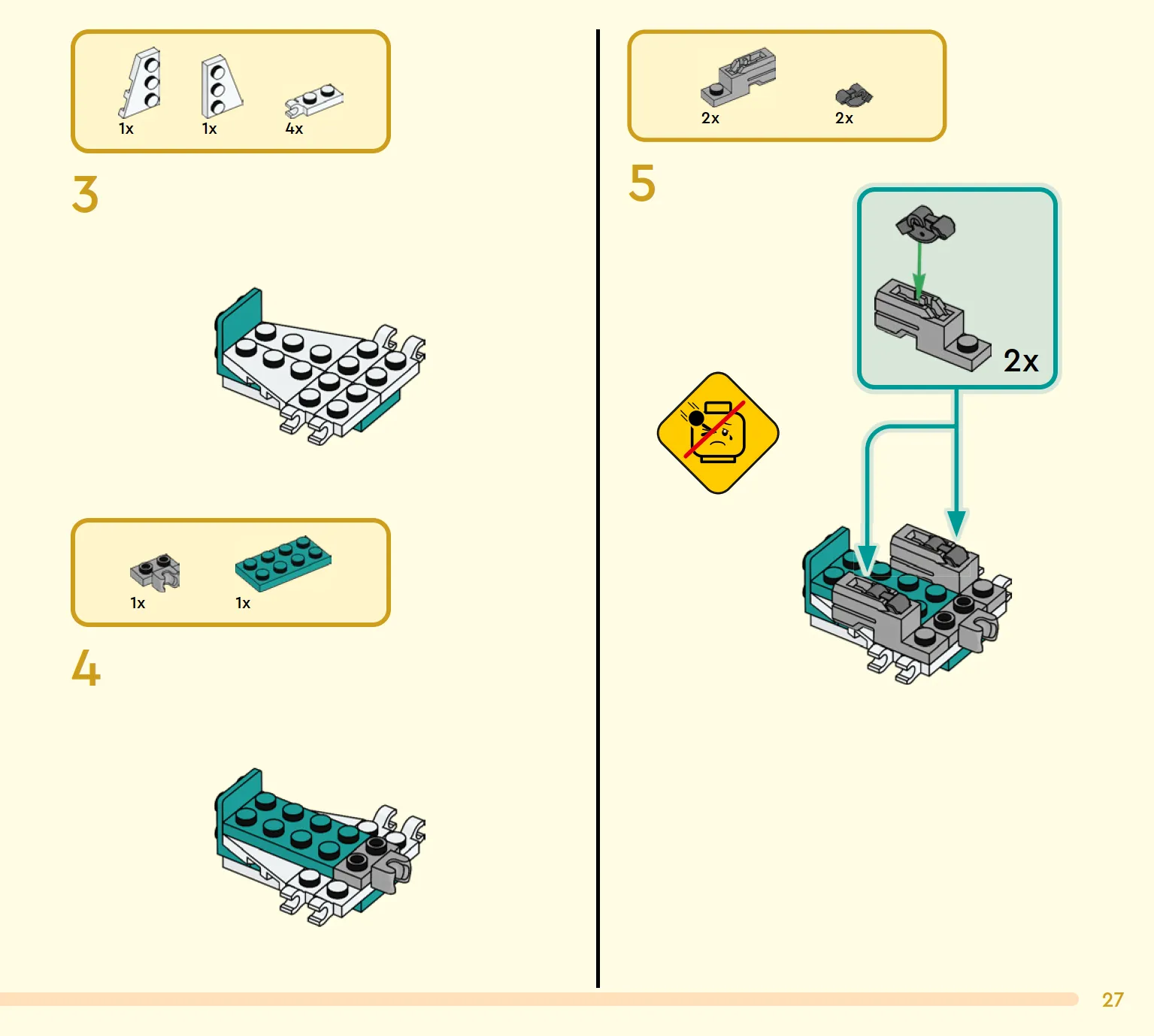 1x 1x 4x

3

1x 1x

4

2x 2x

5

2x

27