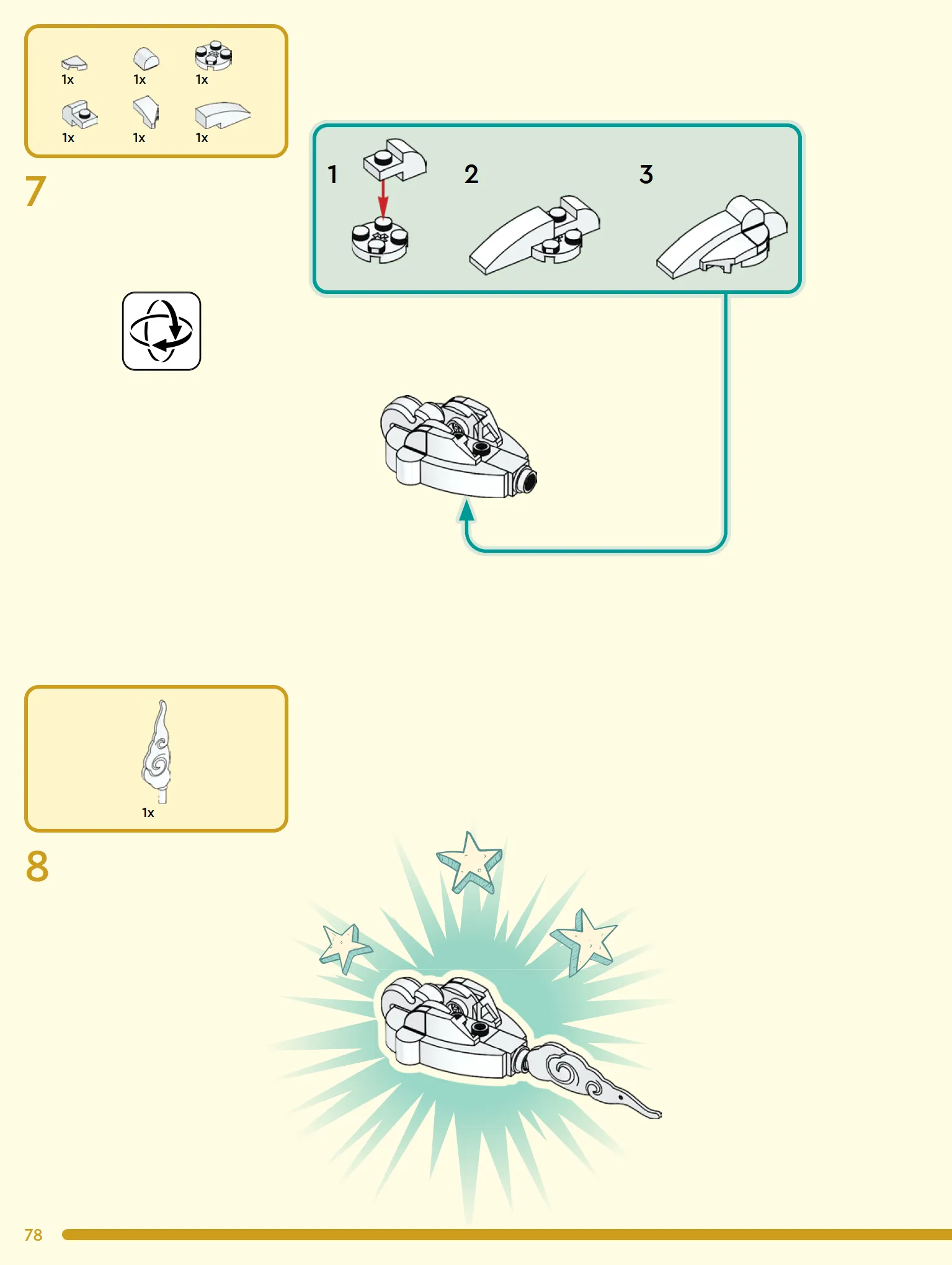 1x 1x 1x
1x 1x 1x

7

1 2 3

1x

8

78