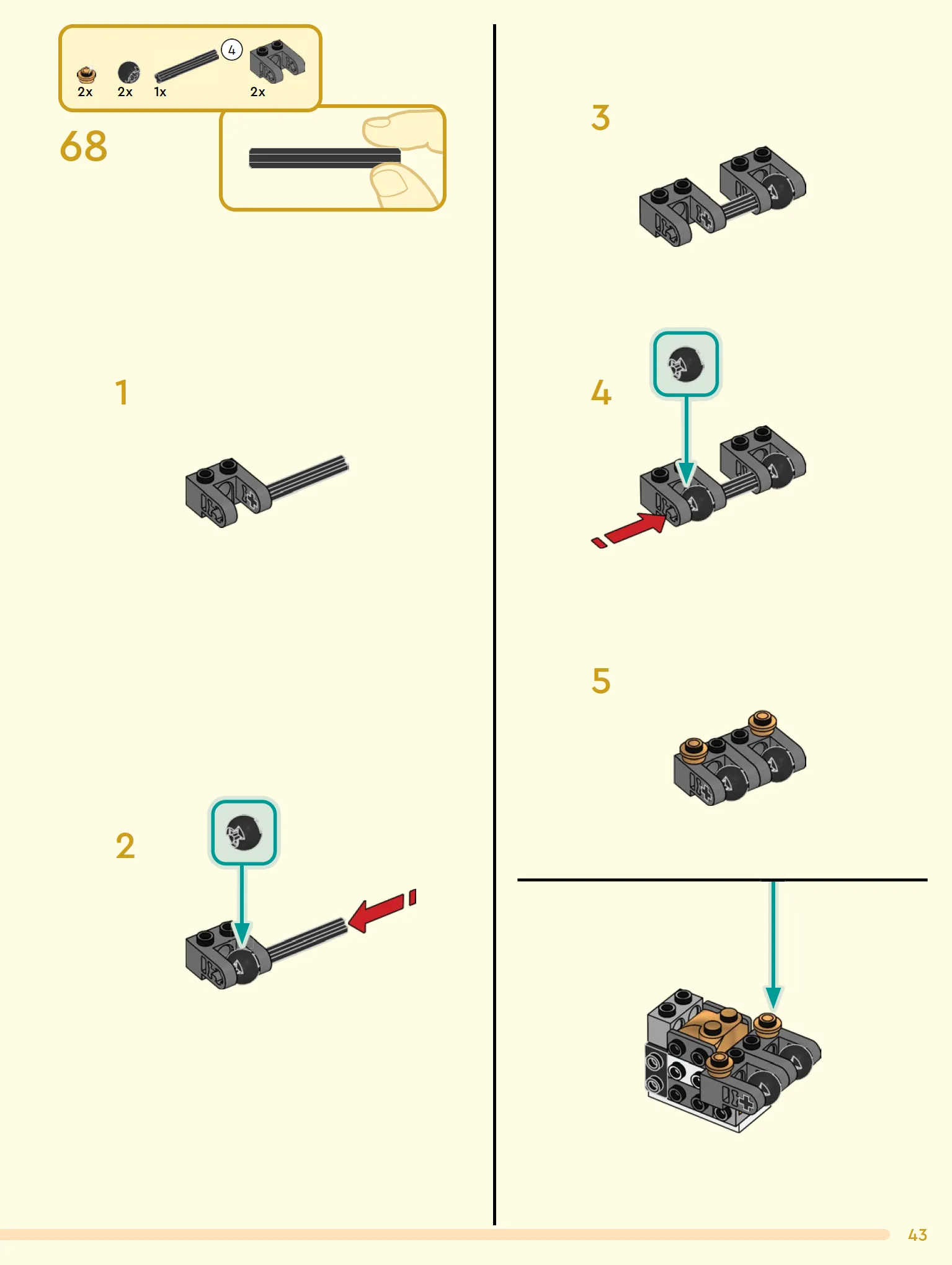 2x 2x 1x 4 2x

68

1

2

3

4

5

43