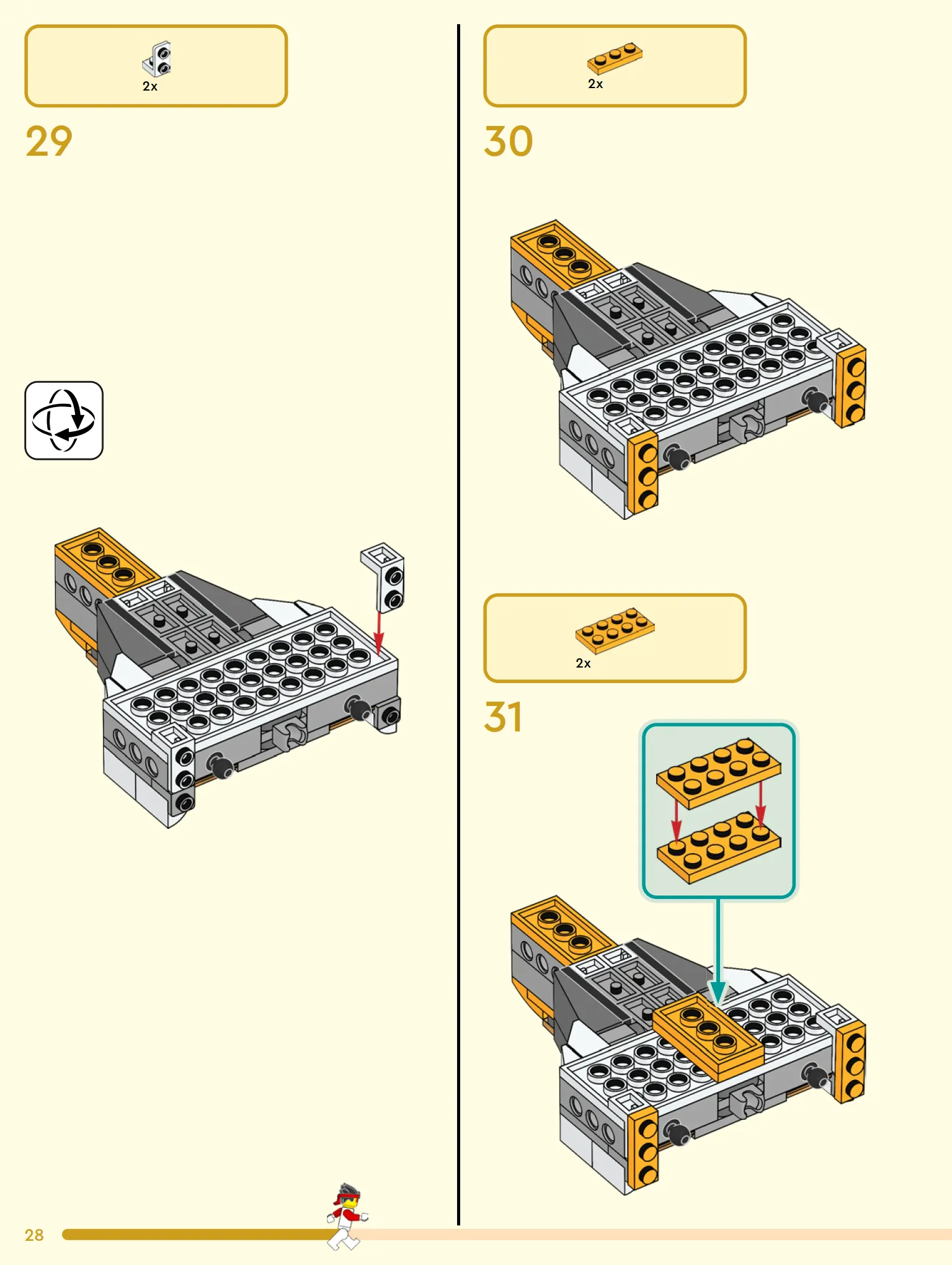 2x

29

2x

30

2x

31

28