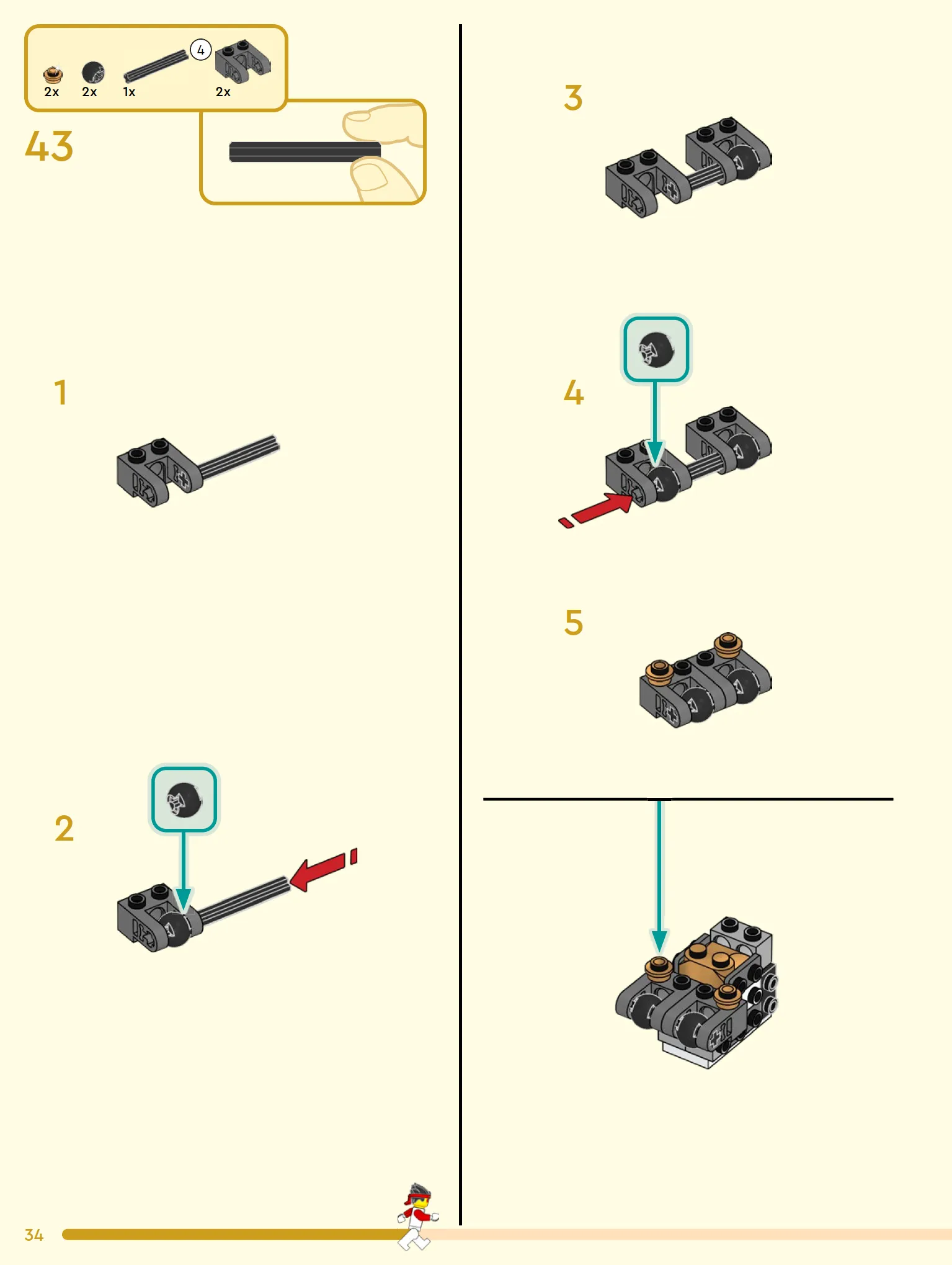 2x 2x 1x 4 2x

43

1

2

3

4

5

34