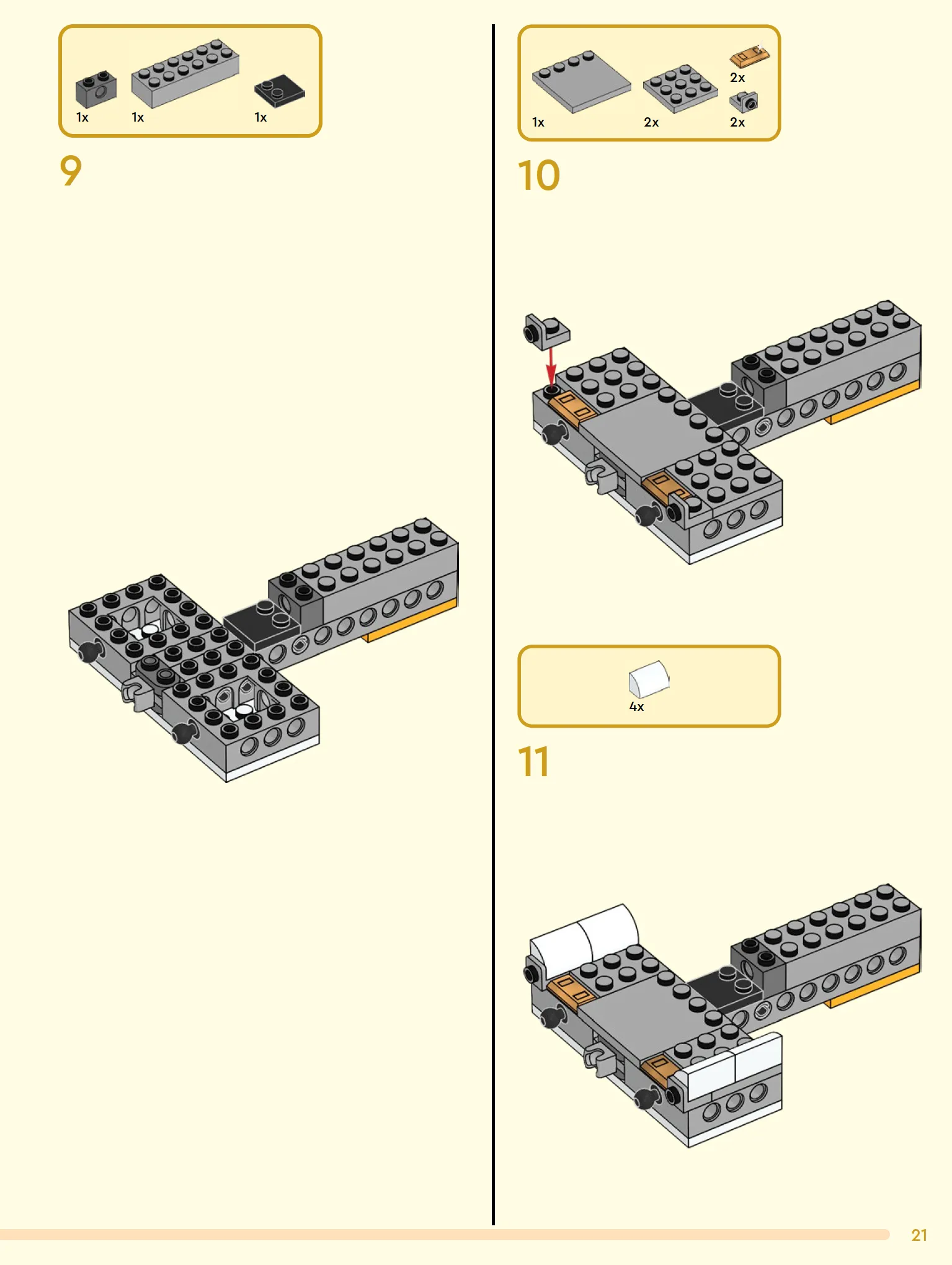 1x 1x 1x

9

1x 2x 2x 2x

10

4x

11

21