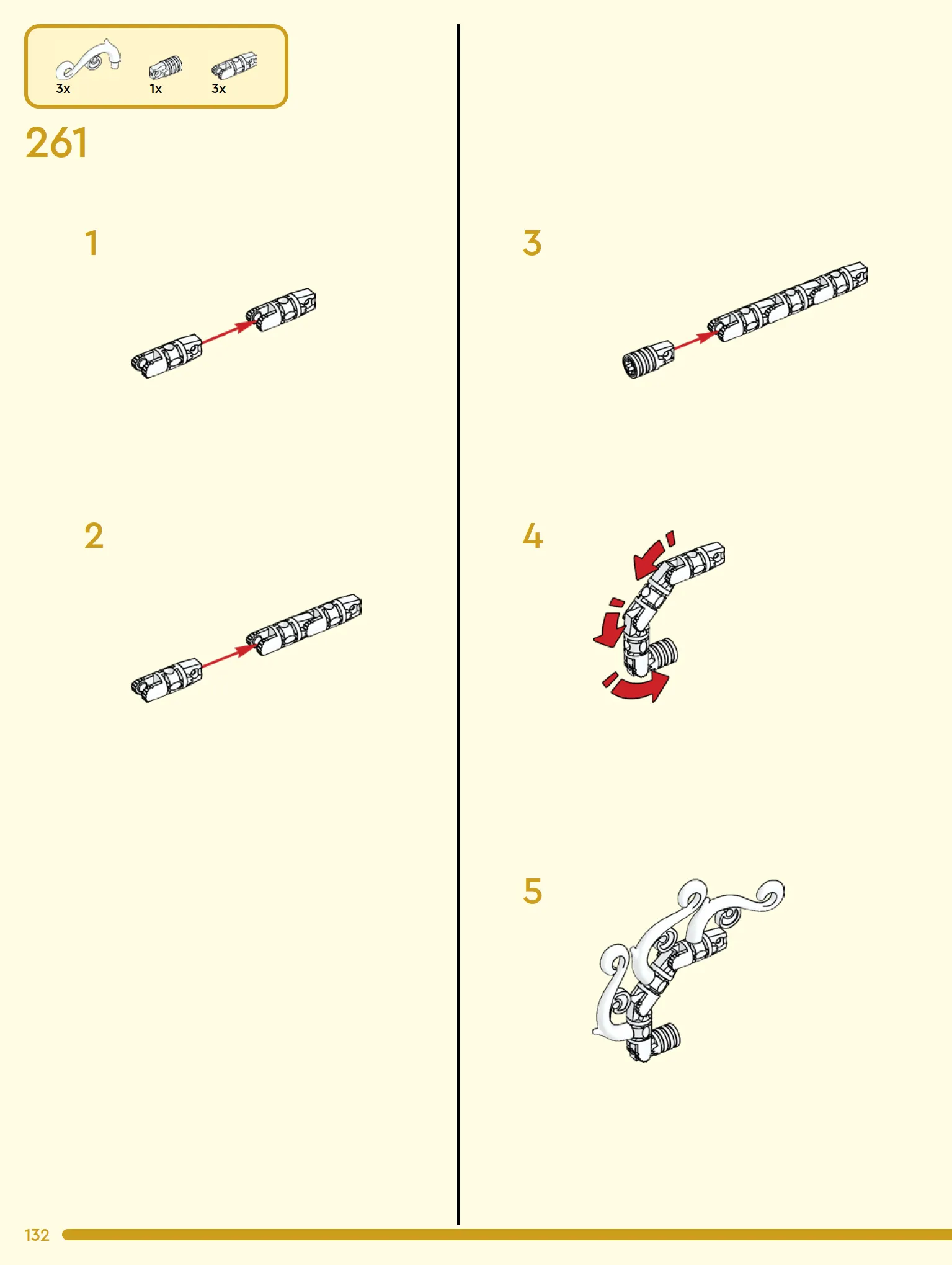 3x 1x 3x

261

1

2

3

4

5

132