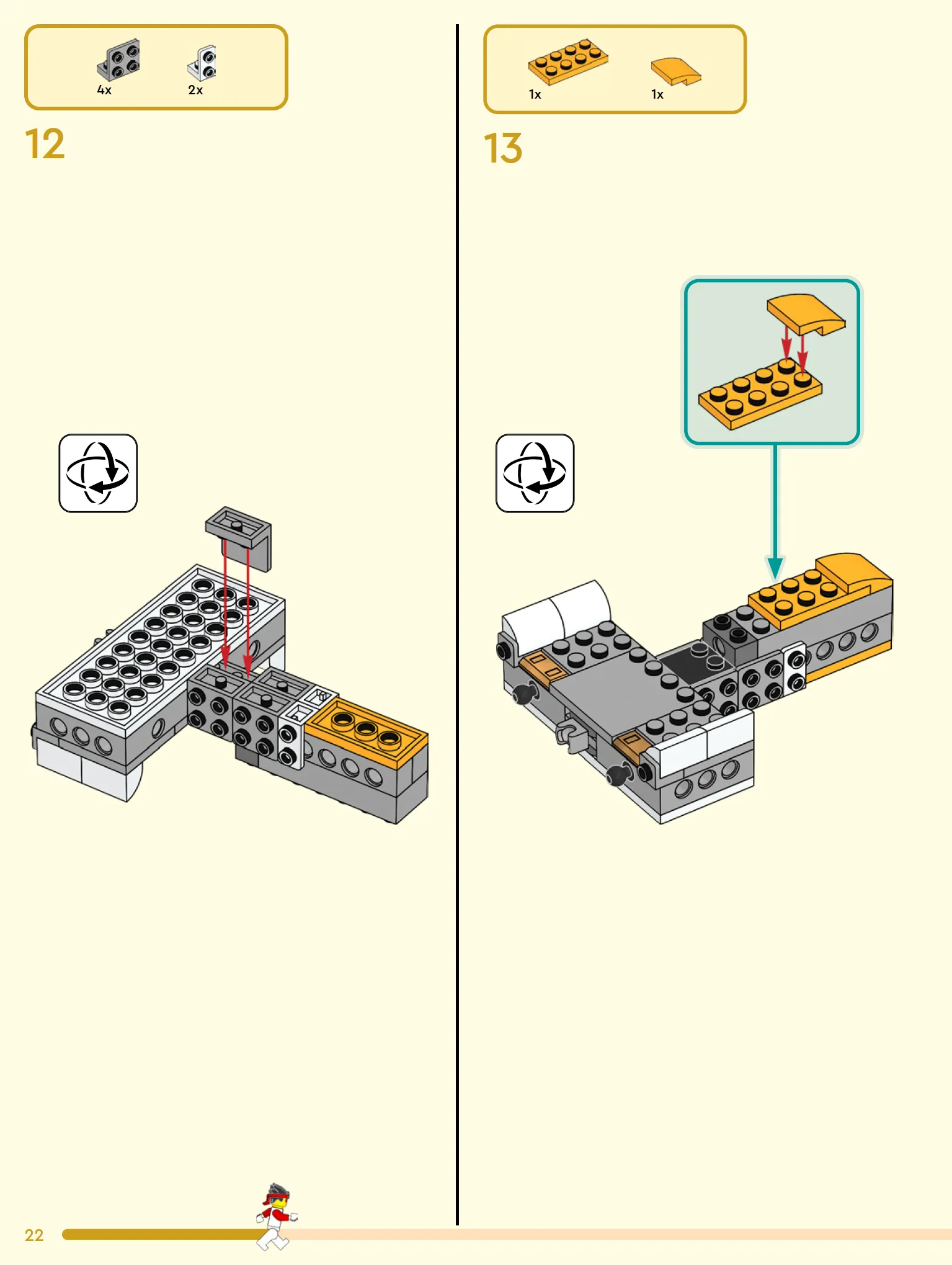 4x 2x

12

1x 1x

13

22