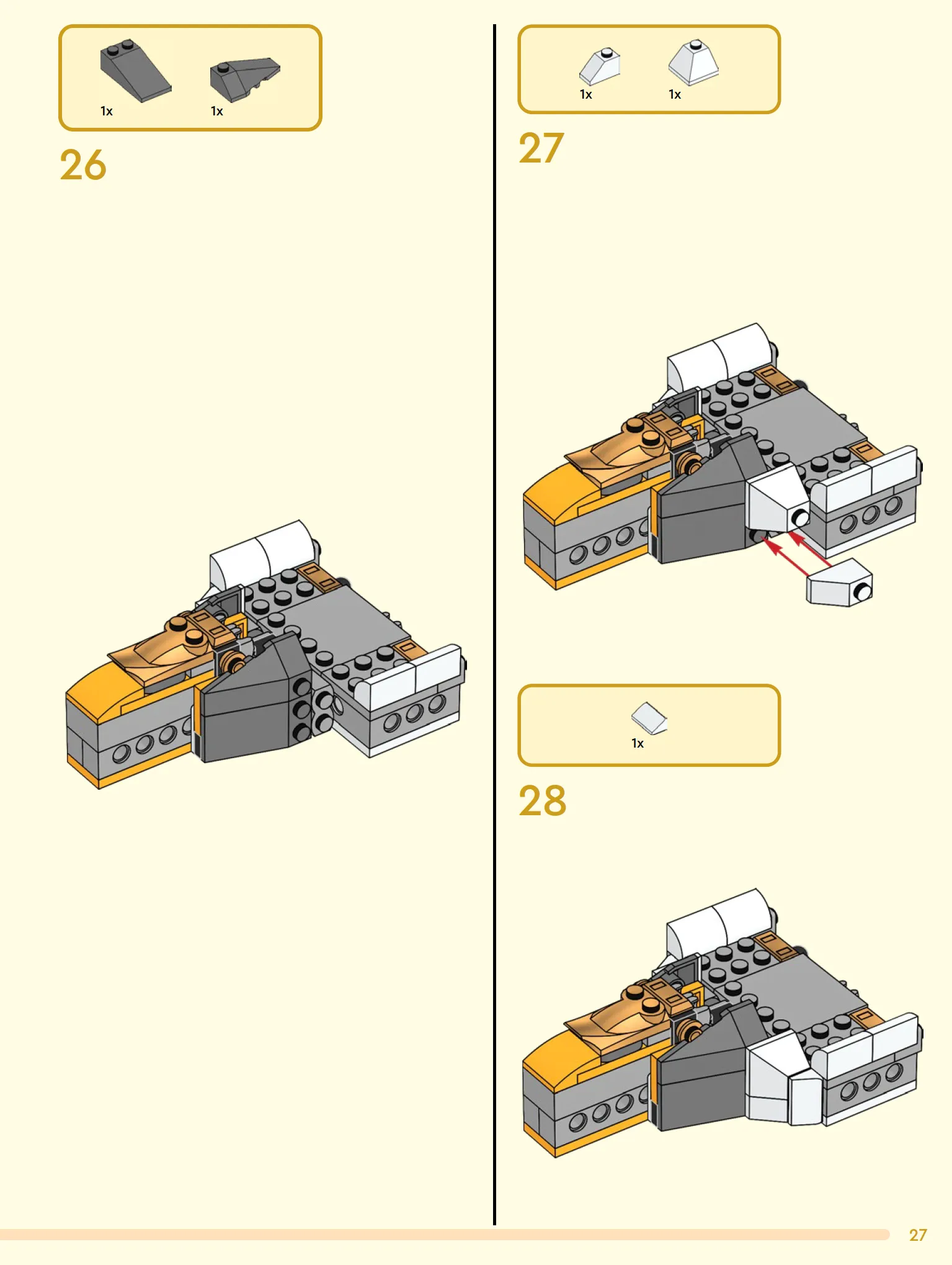 1x 1x

26

1x 1x

27

1x

28

27