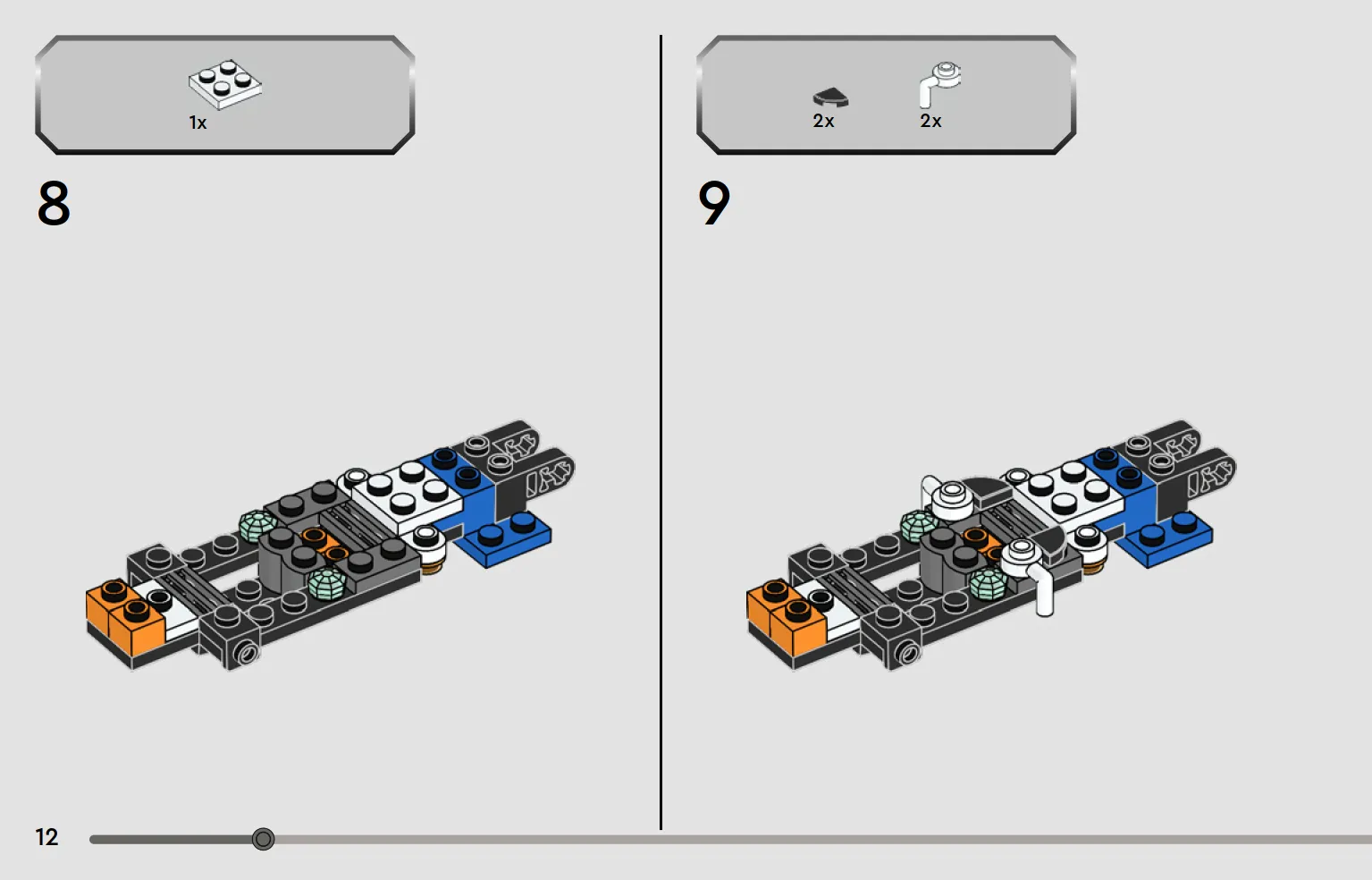 1x

8

2x 2x

9

12