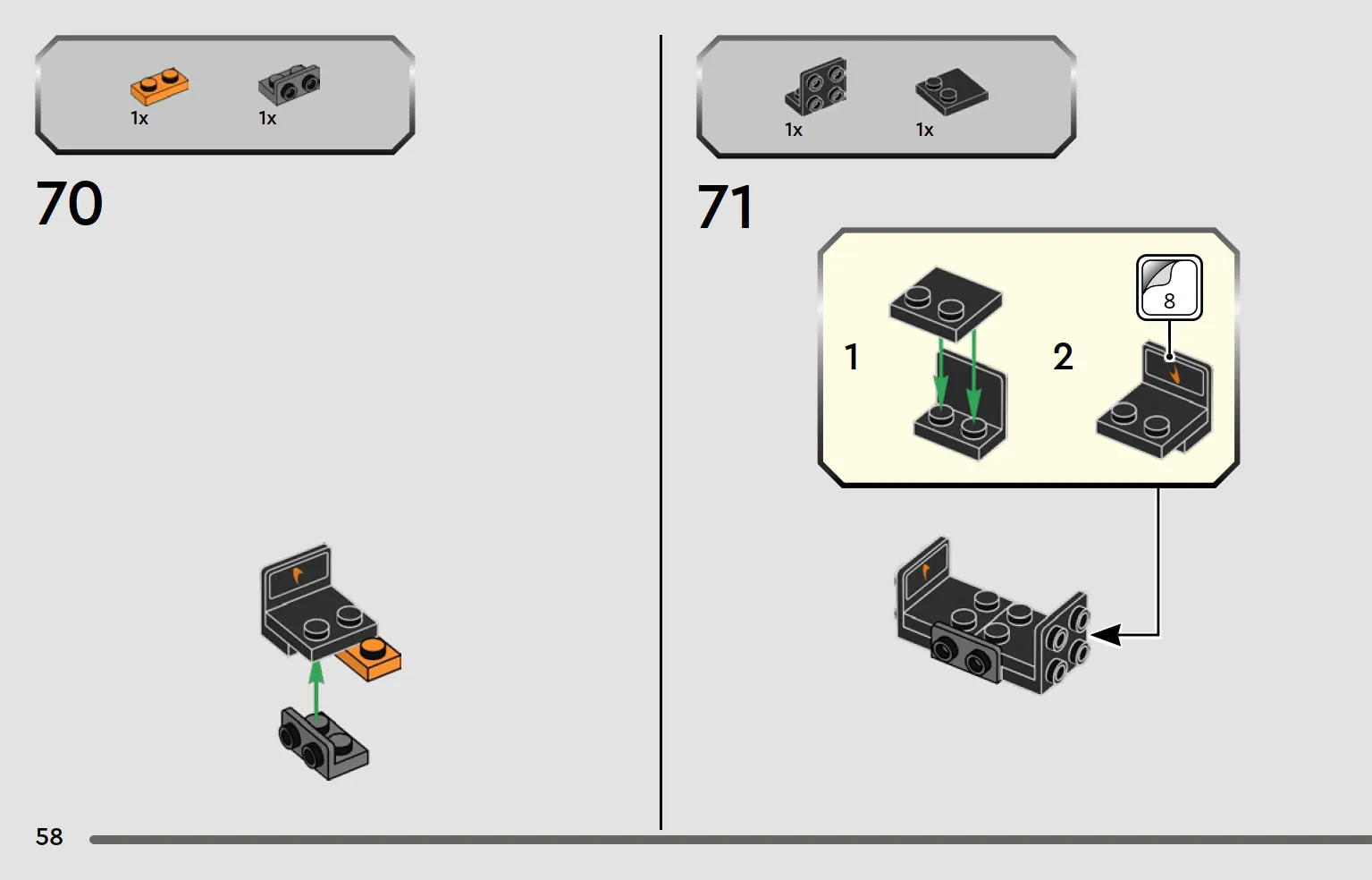 1x 1x

70

1x 1x

71

1

2

8

58