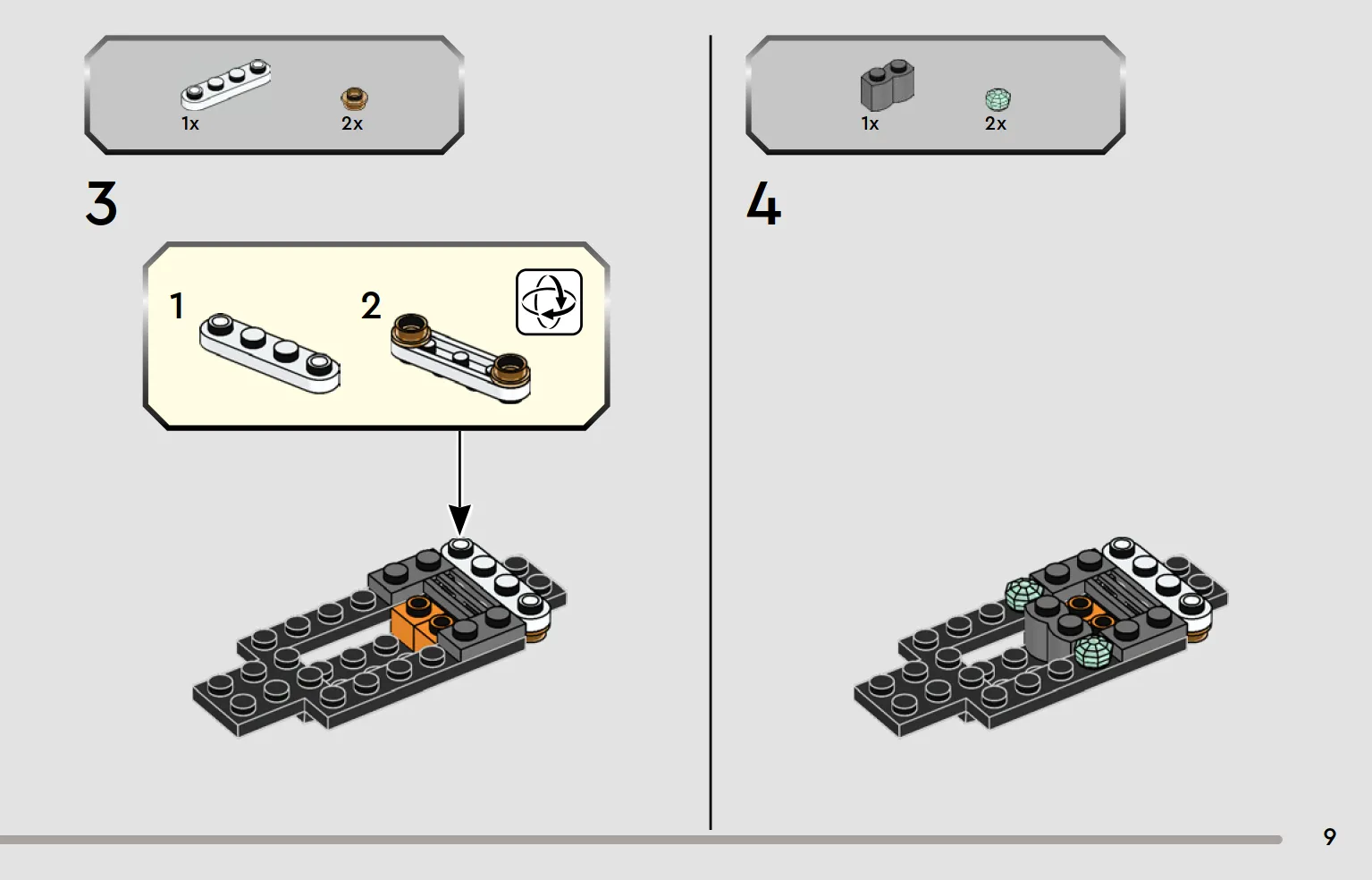 1x 2x

3

1 2

1x 2x

4

9