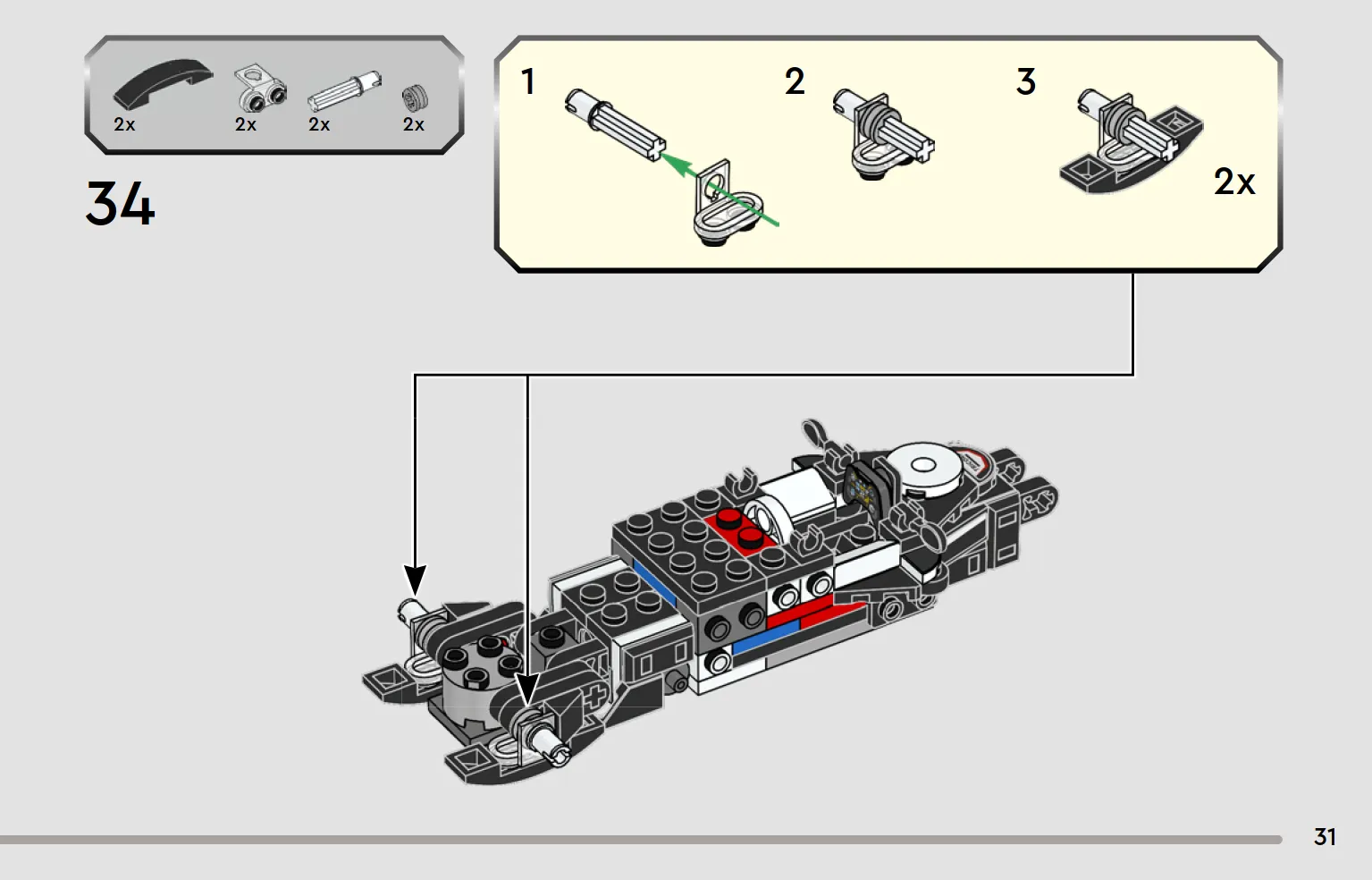 2x 2x 2x 2x

34

1

2

3

2x

31