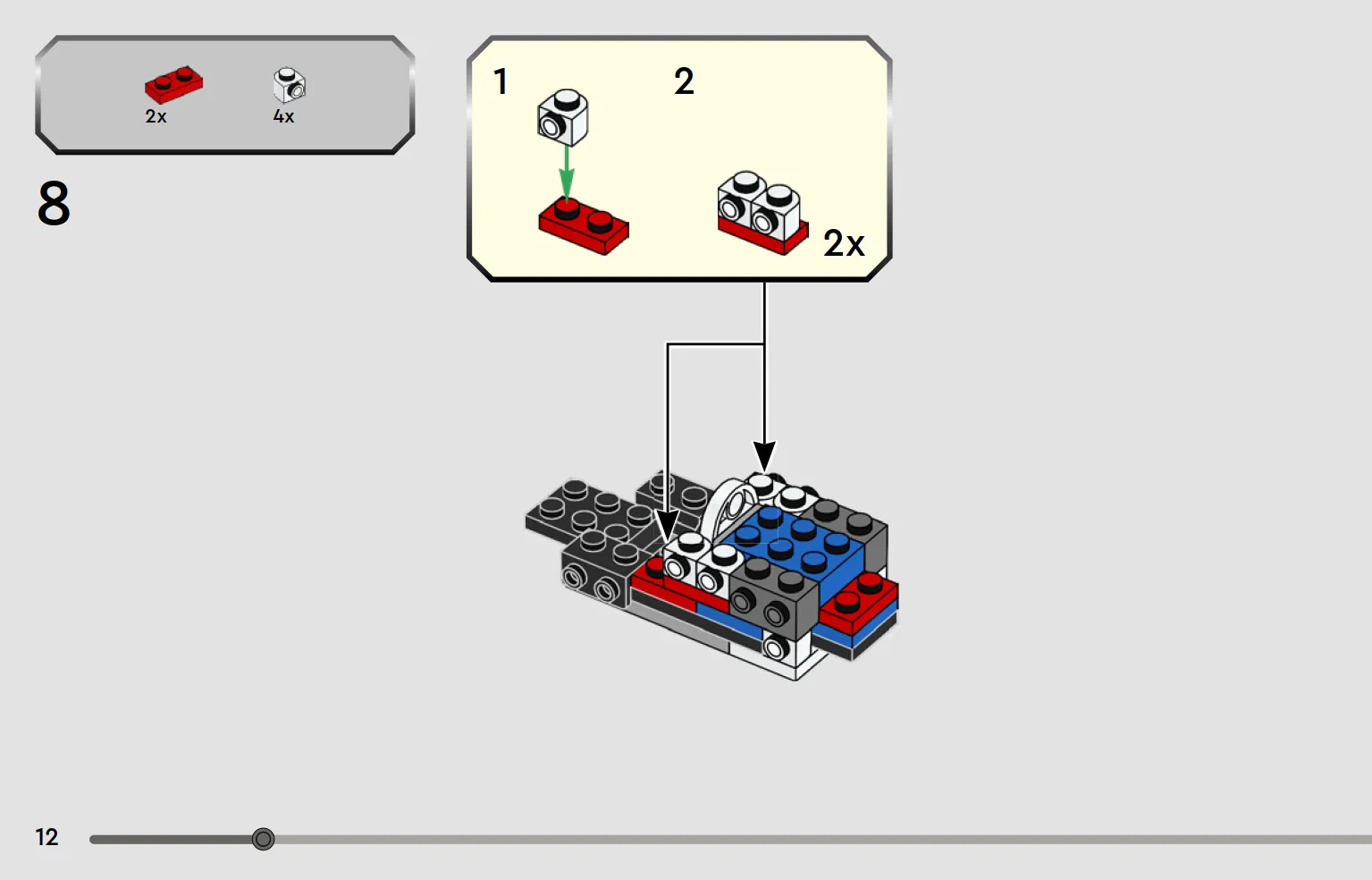 2x
4x

8

1
2
2x

12