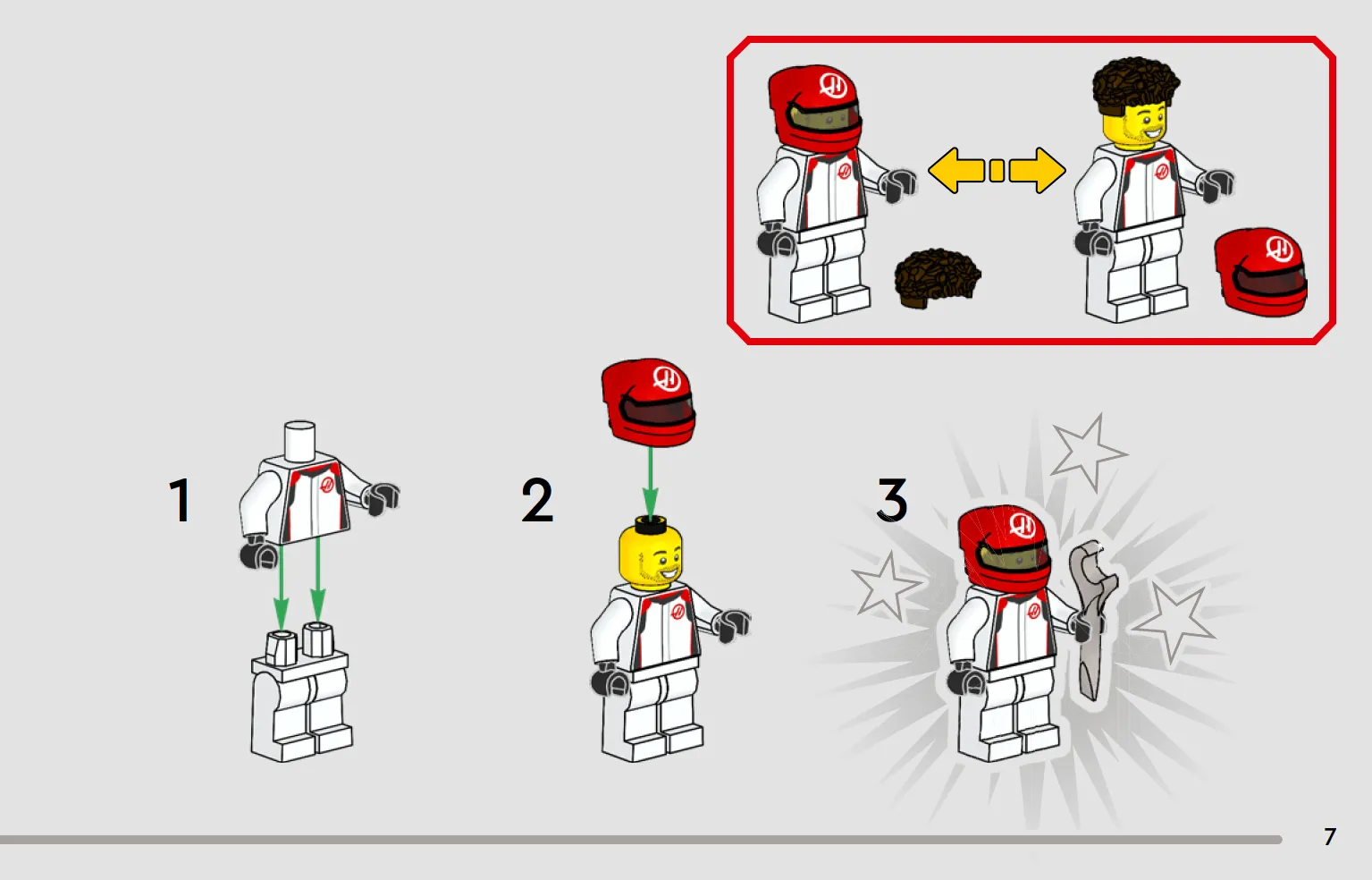 1

2

3

7