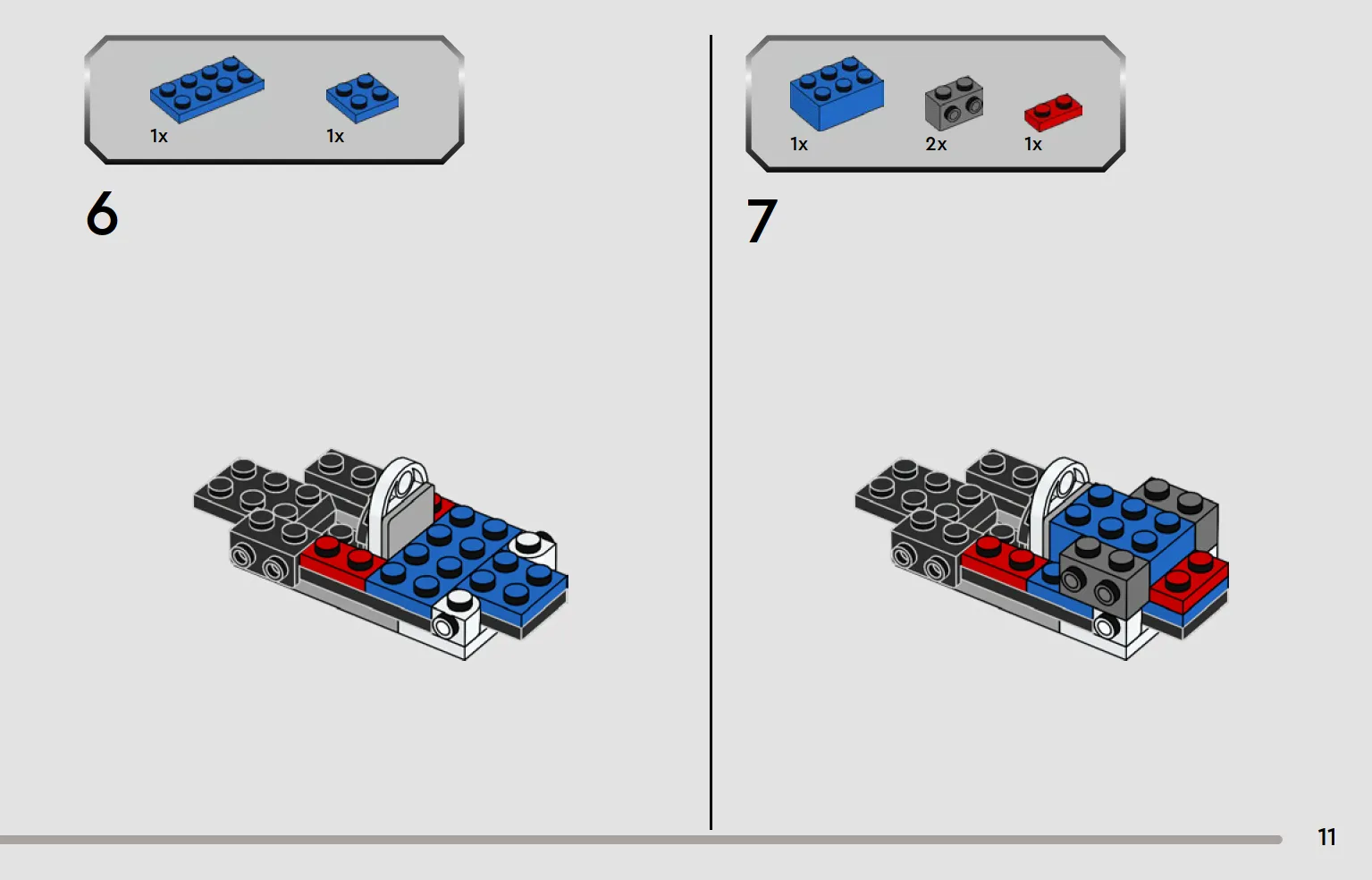 1x 1x

6

1x 2x 1x

7

11