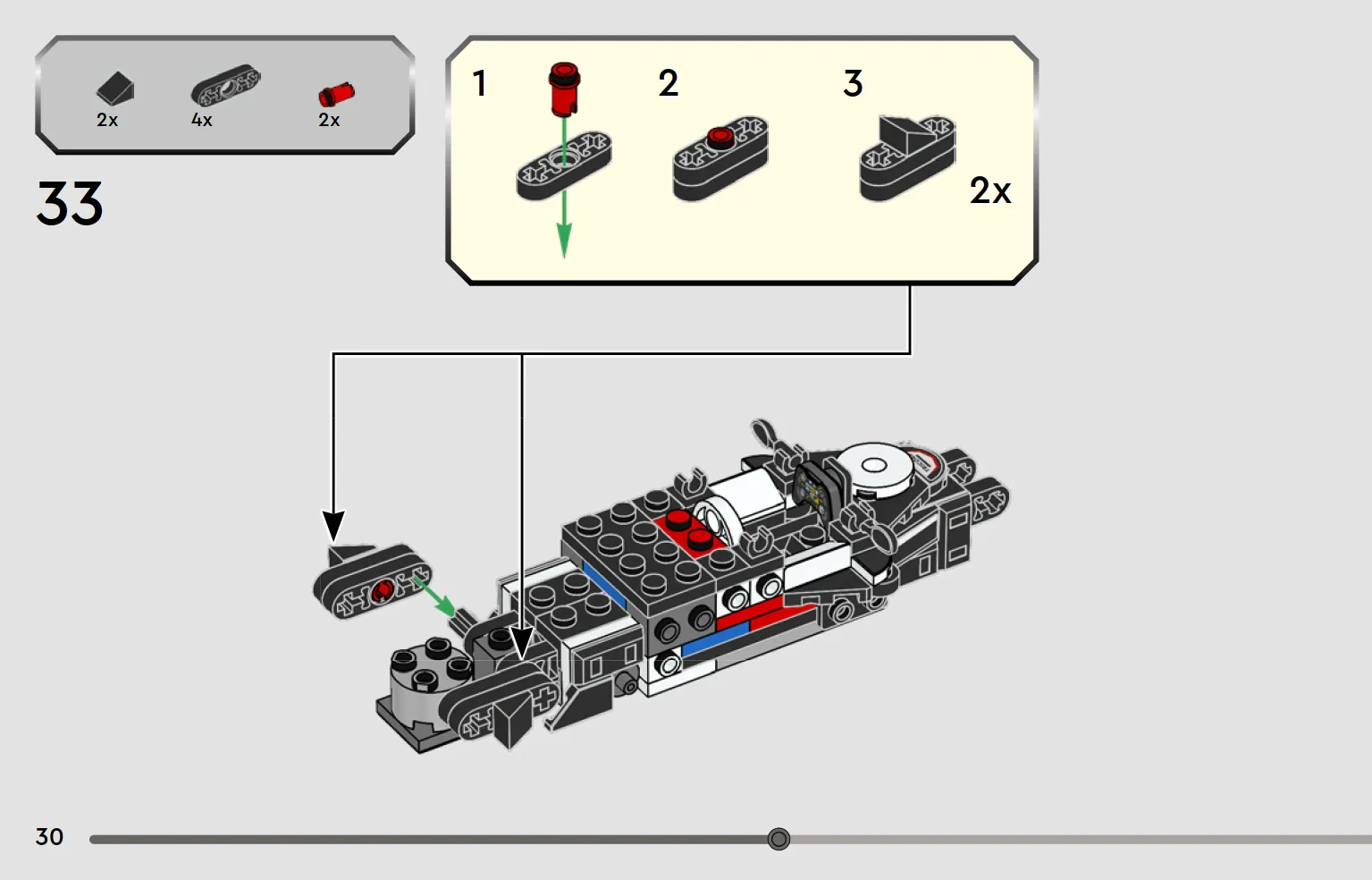 2x 4x 2x

33

1 2 3

2x

30