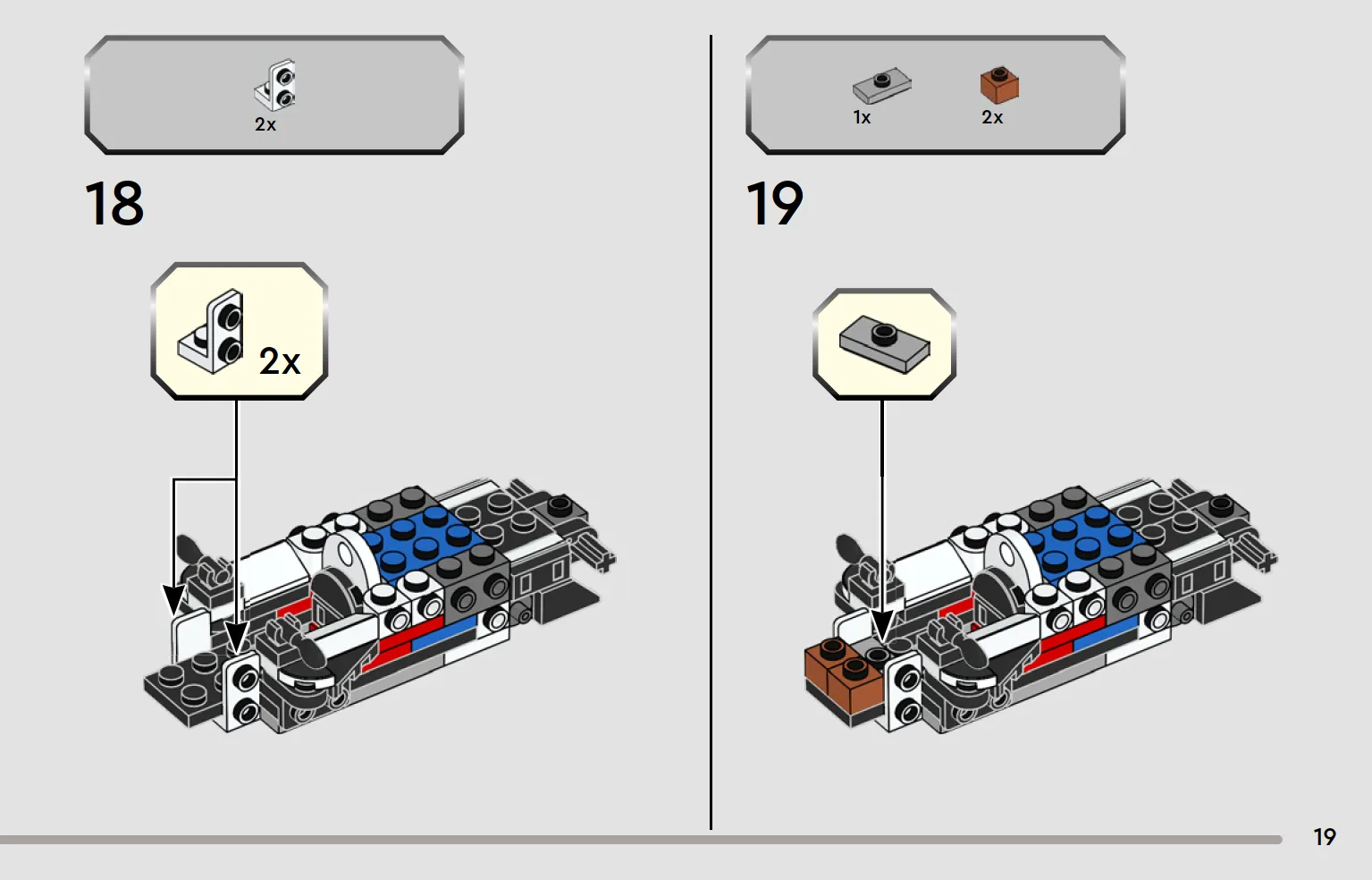 2x

18

2x

1x

2x

19

19