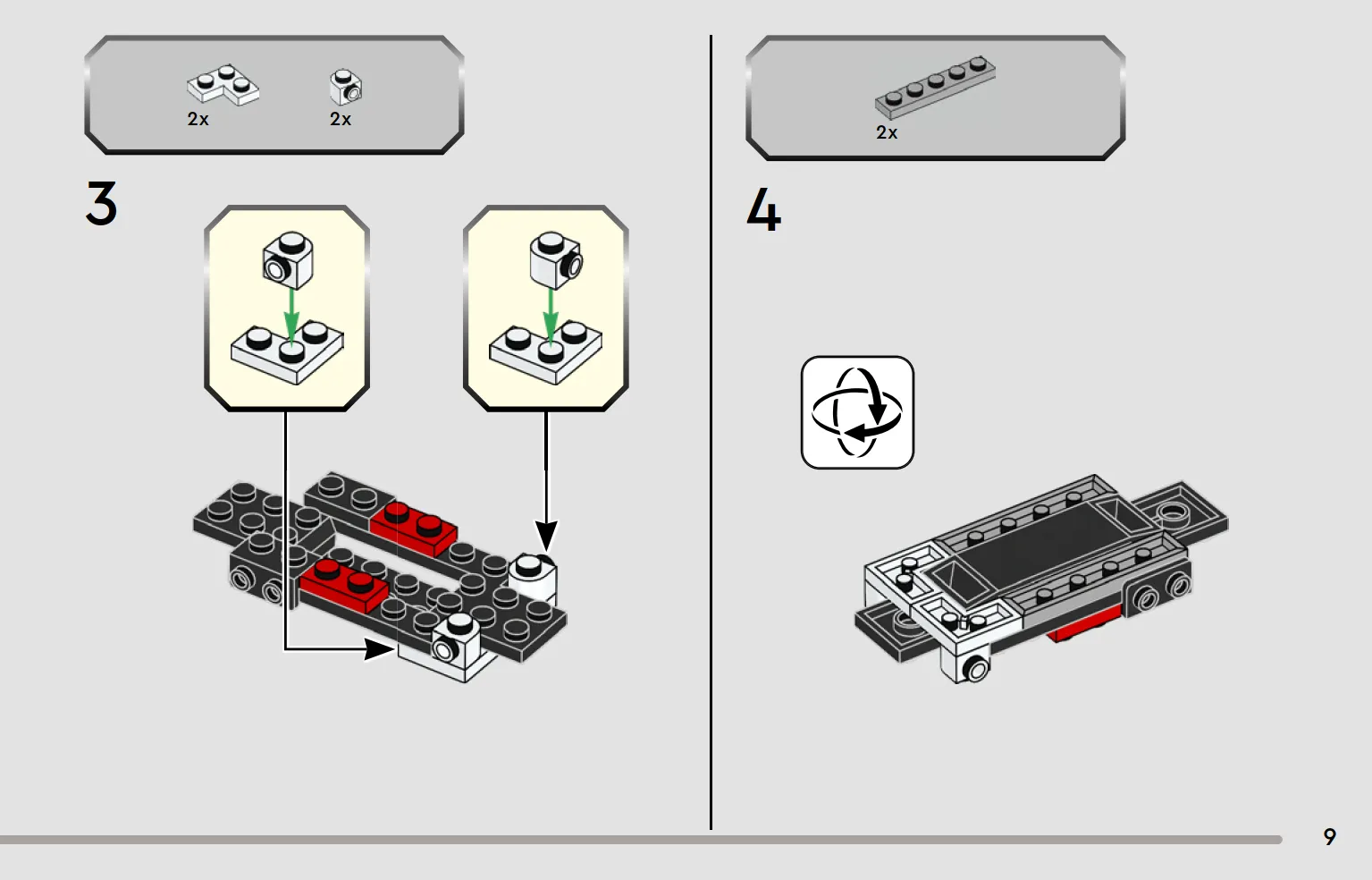 2x 2x

3

2x

4

9