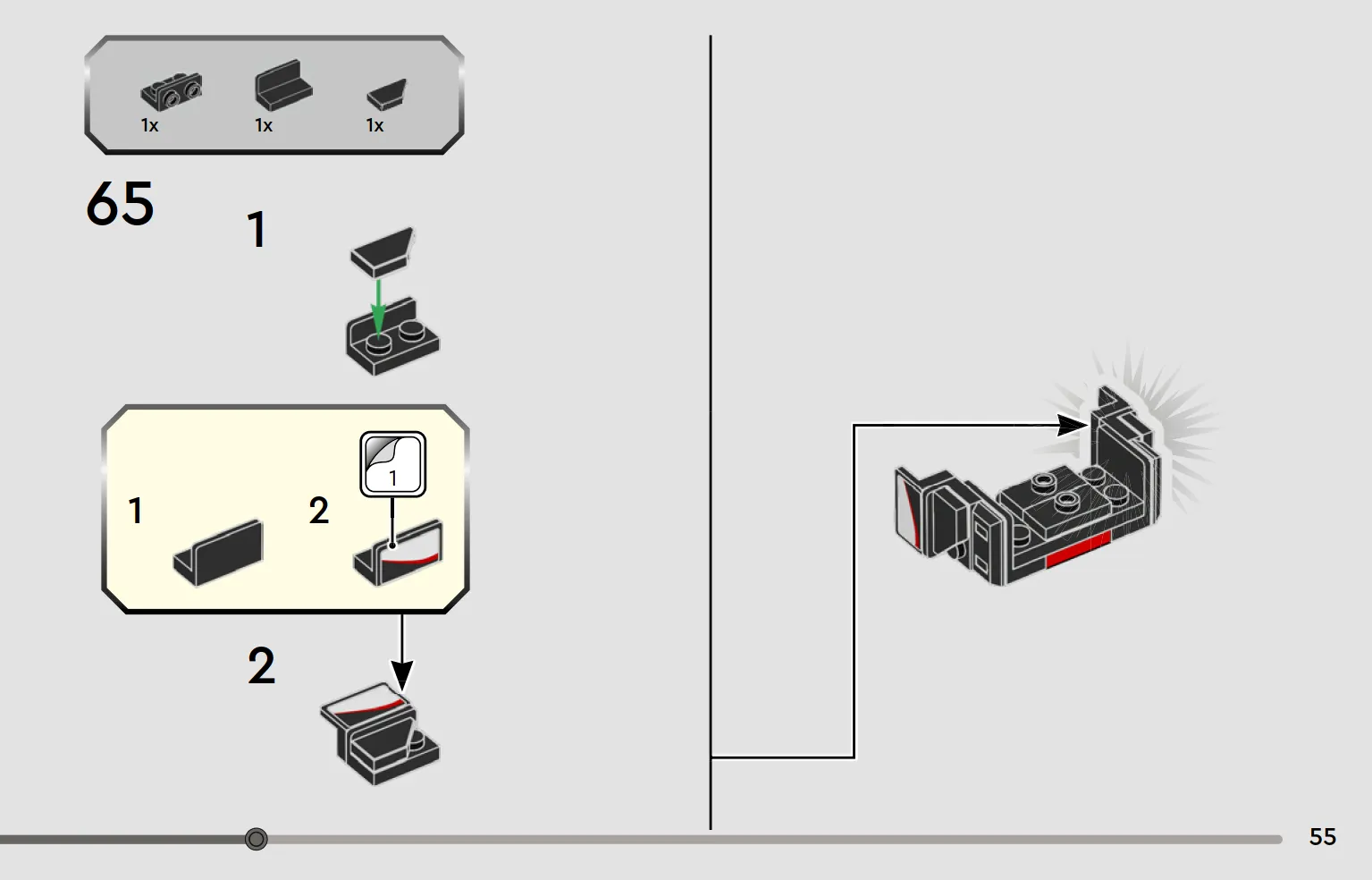 1x 1x 1x

65

1

1

2

1

2

55