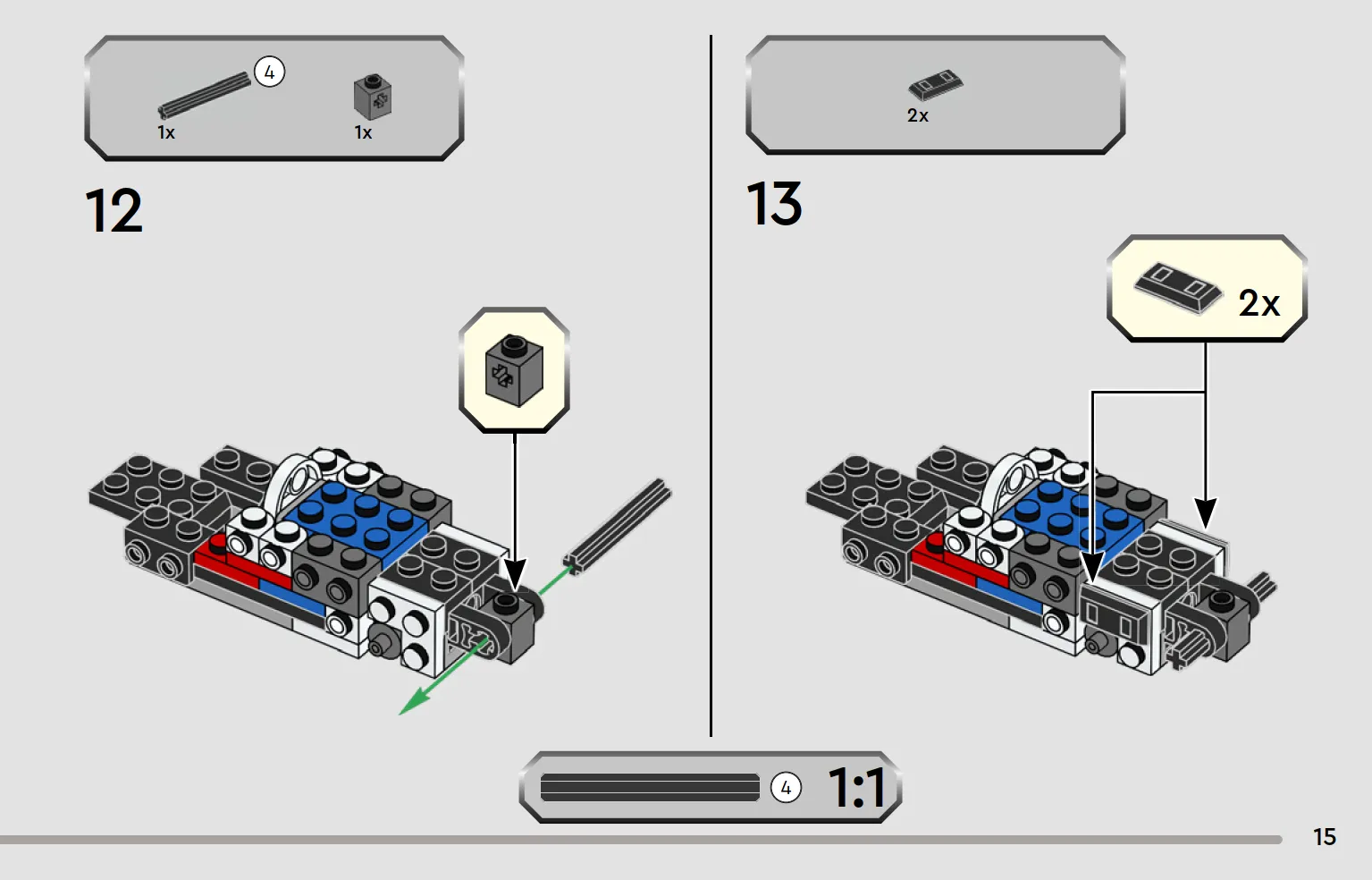 4
1x
1x

12

2x

13

2x

4
1:1

15