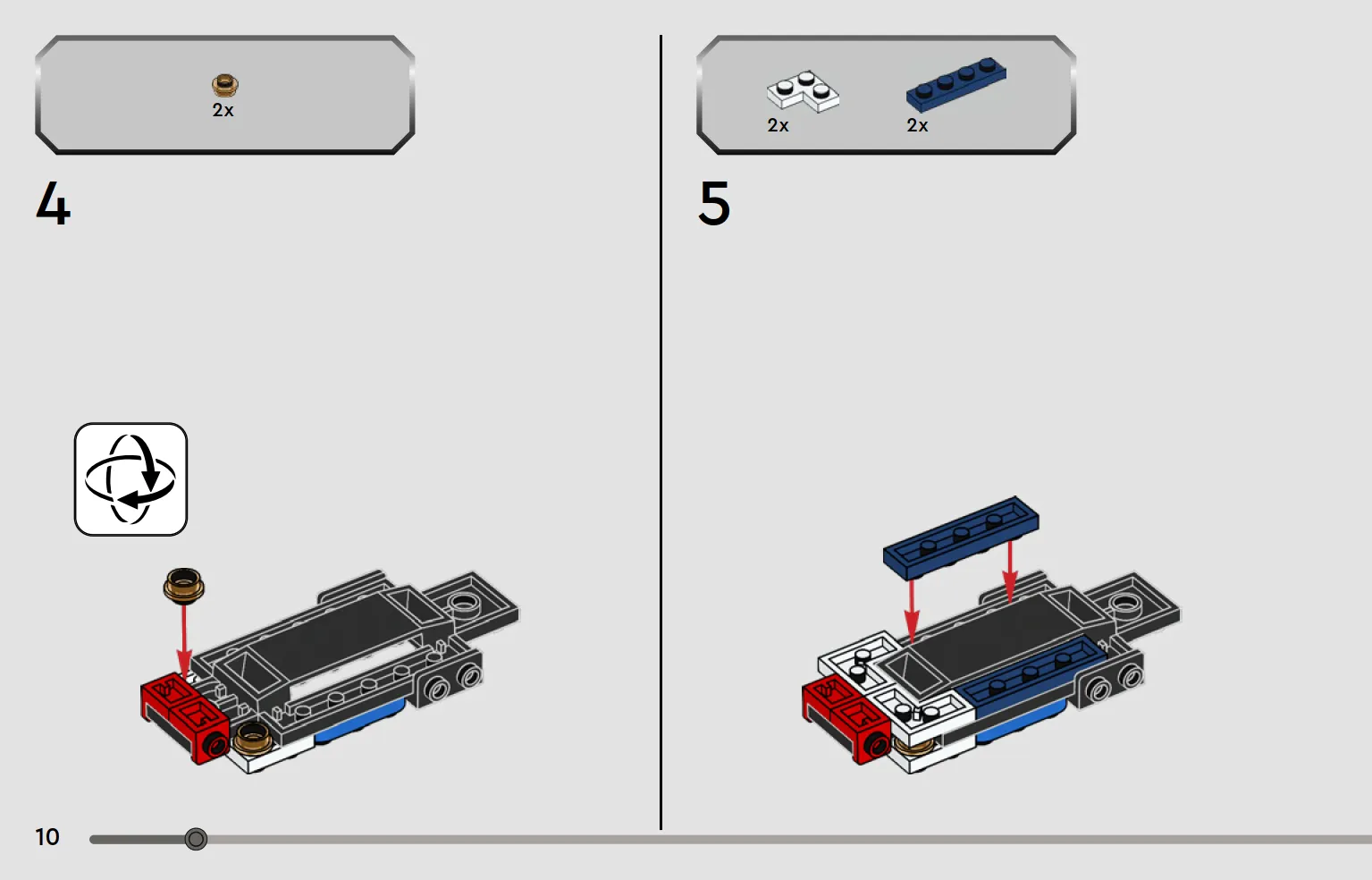 2x

4

2x 2x

5

10