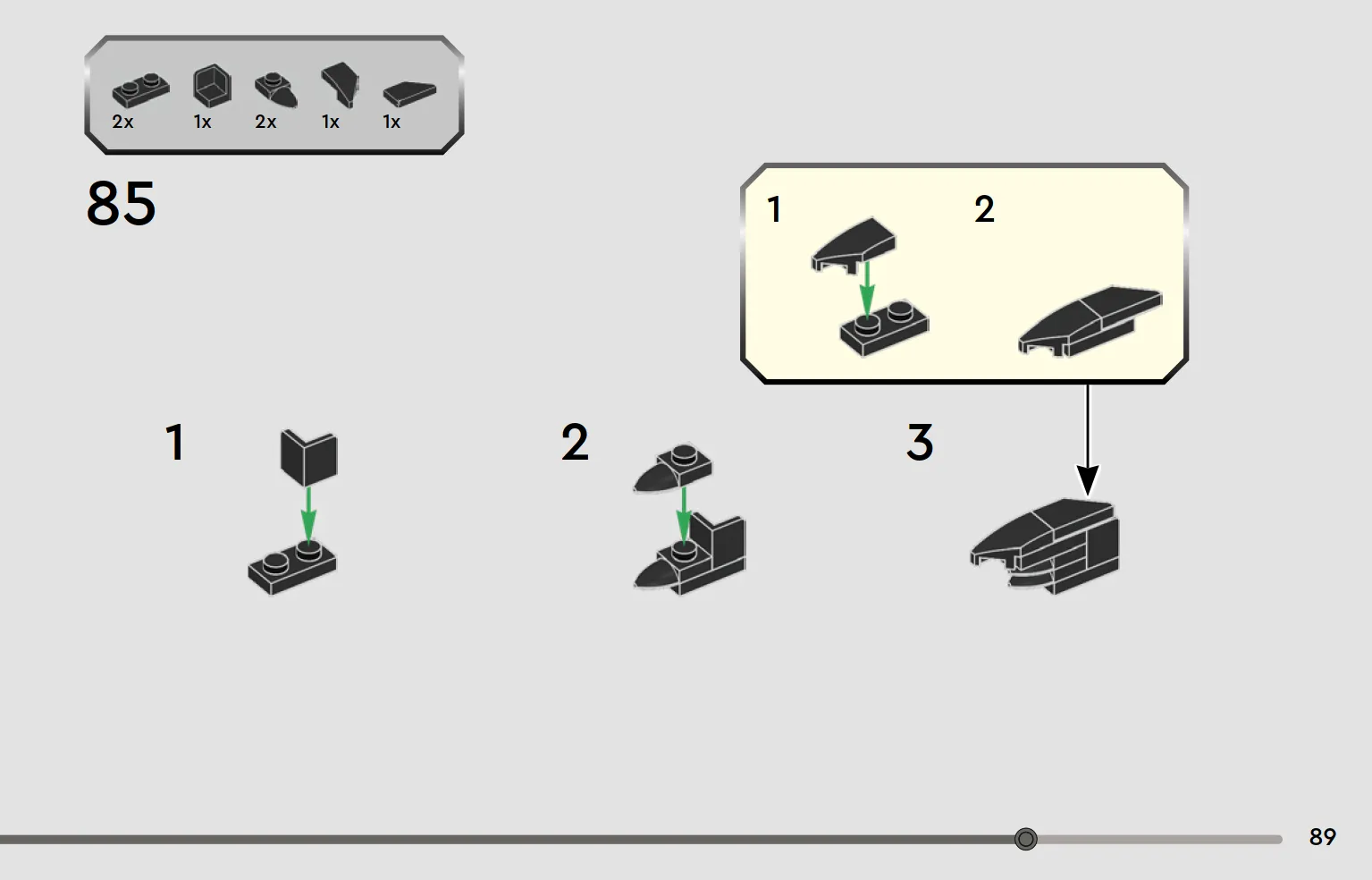 2x 1x 2x 1x 1x

85

1 2

1

2

3

89