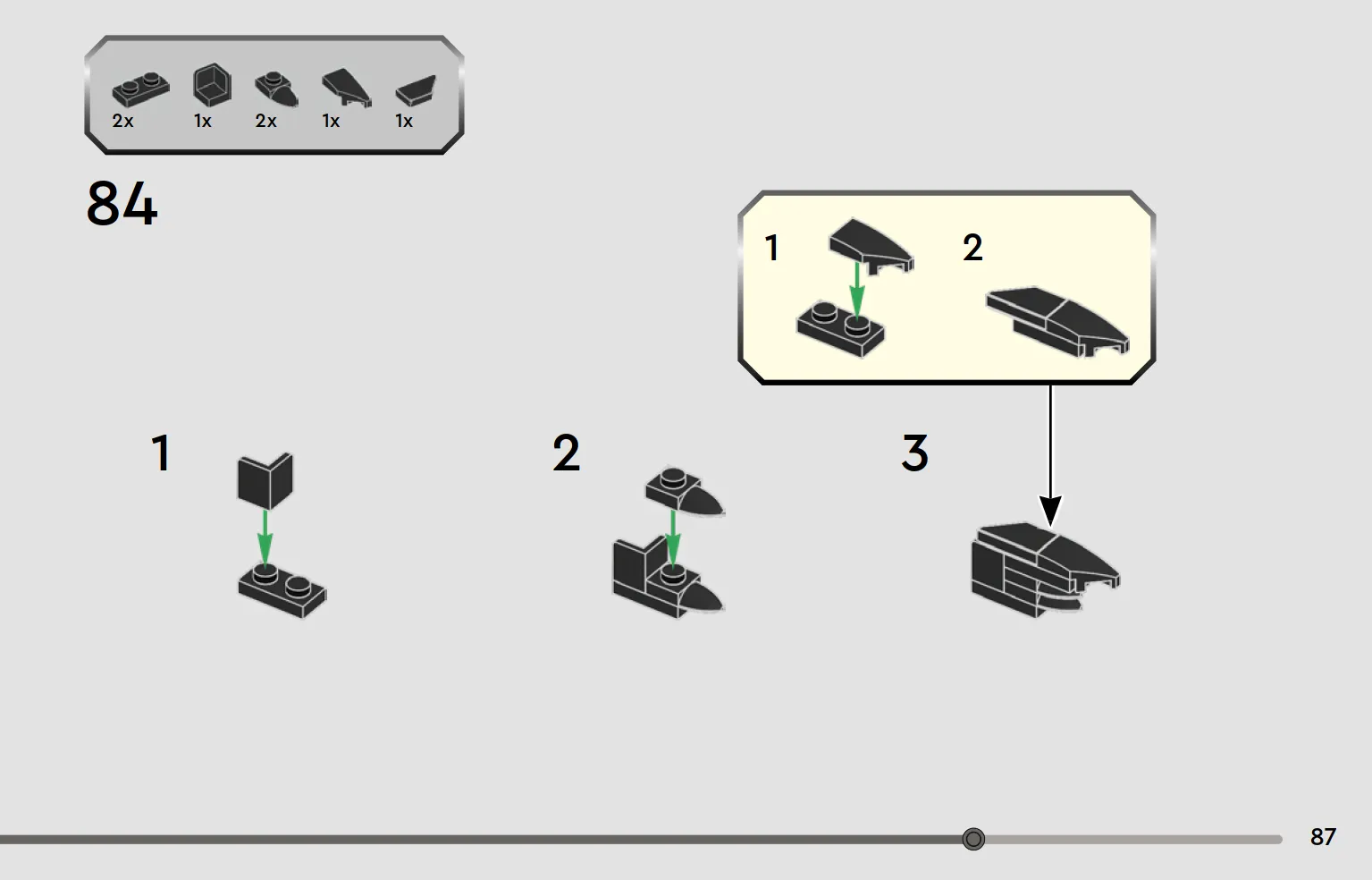 2x 1x 2x 1x 1x

84

1

2

1

2

3

87