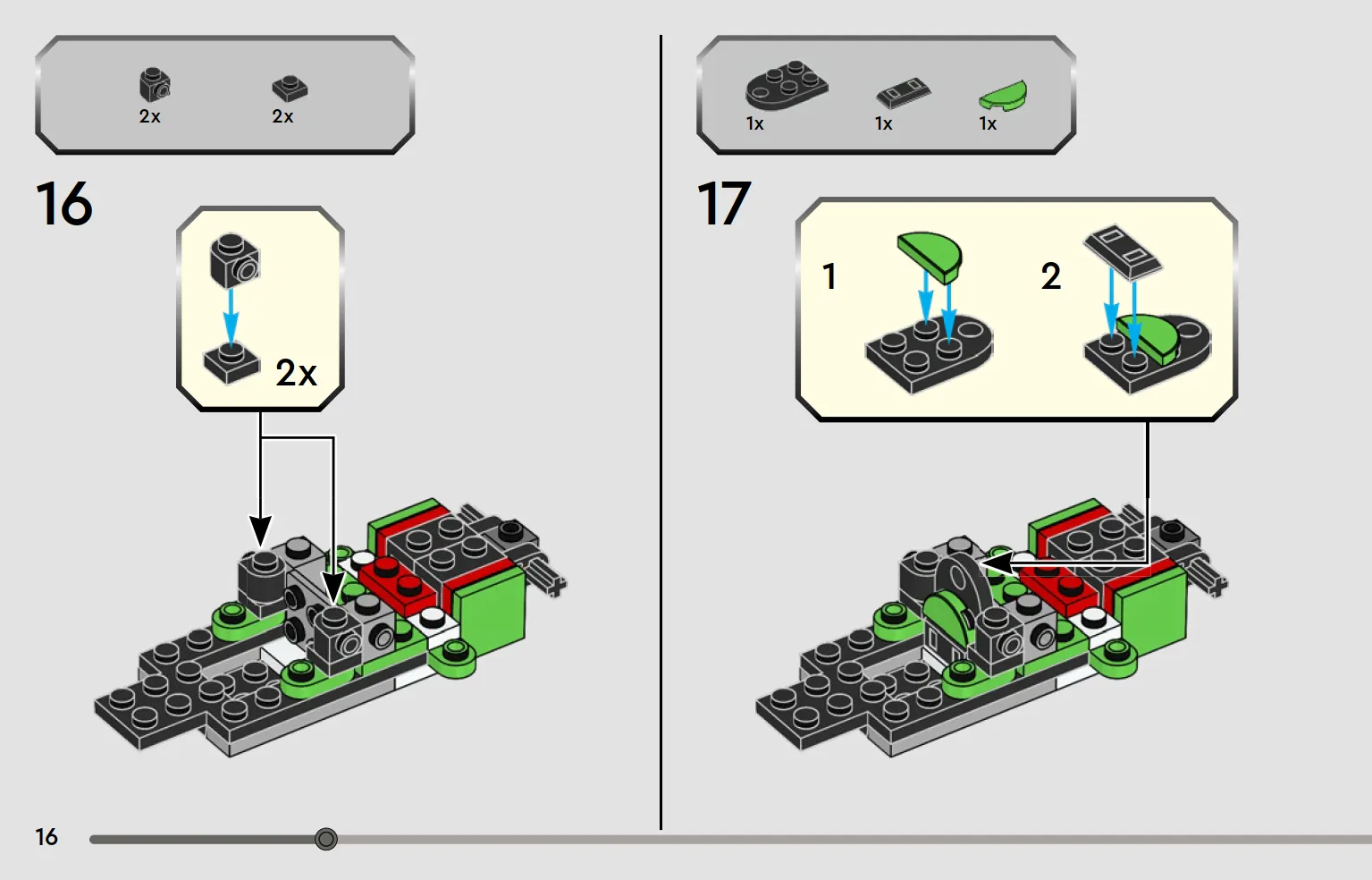 2x 2x

16

2x

1x 1x 1x

17

1

2

16