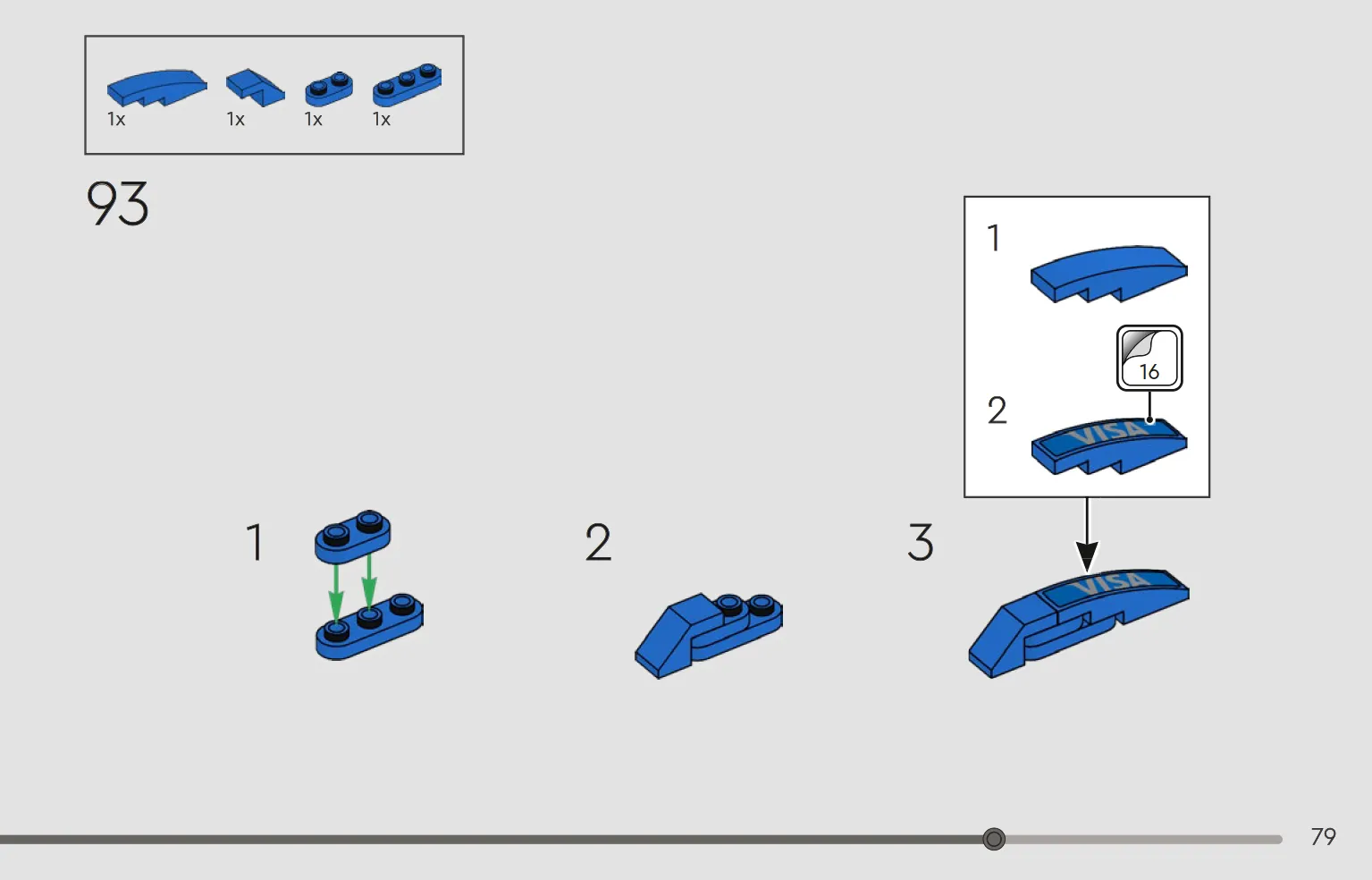 1x 1x 1x 1x

93

1

16

2

VISA

1

2

3

VISA

79