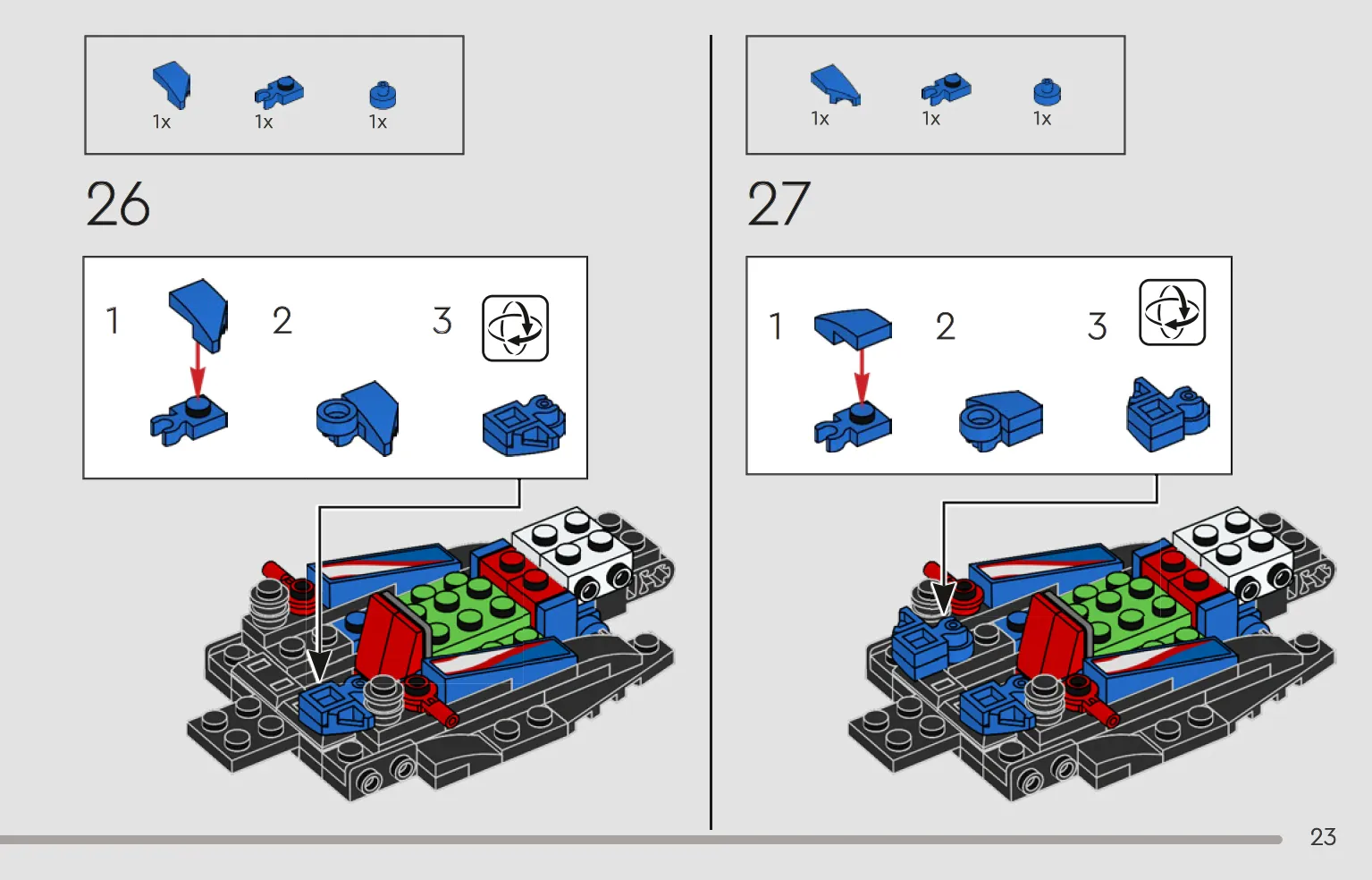 1x 1x 1x

26

1 2 3

1x 1x 1x

27

1 2 3

23