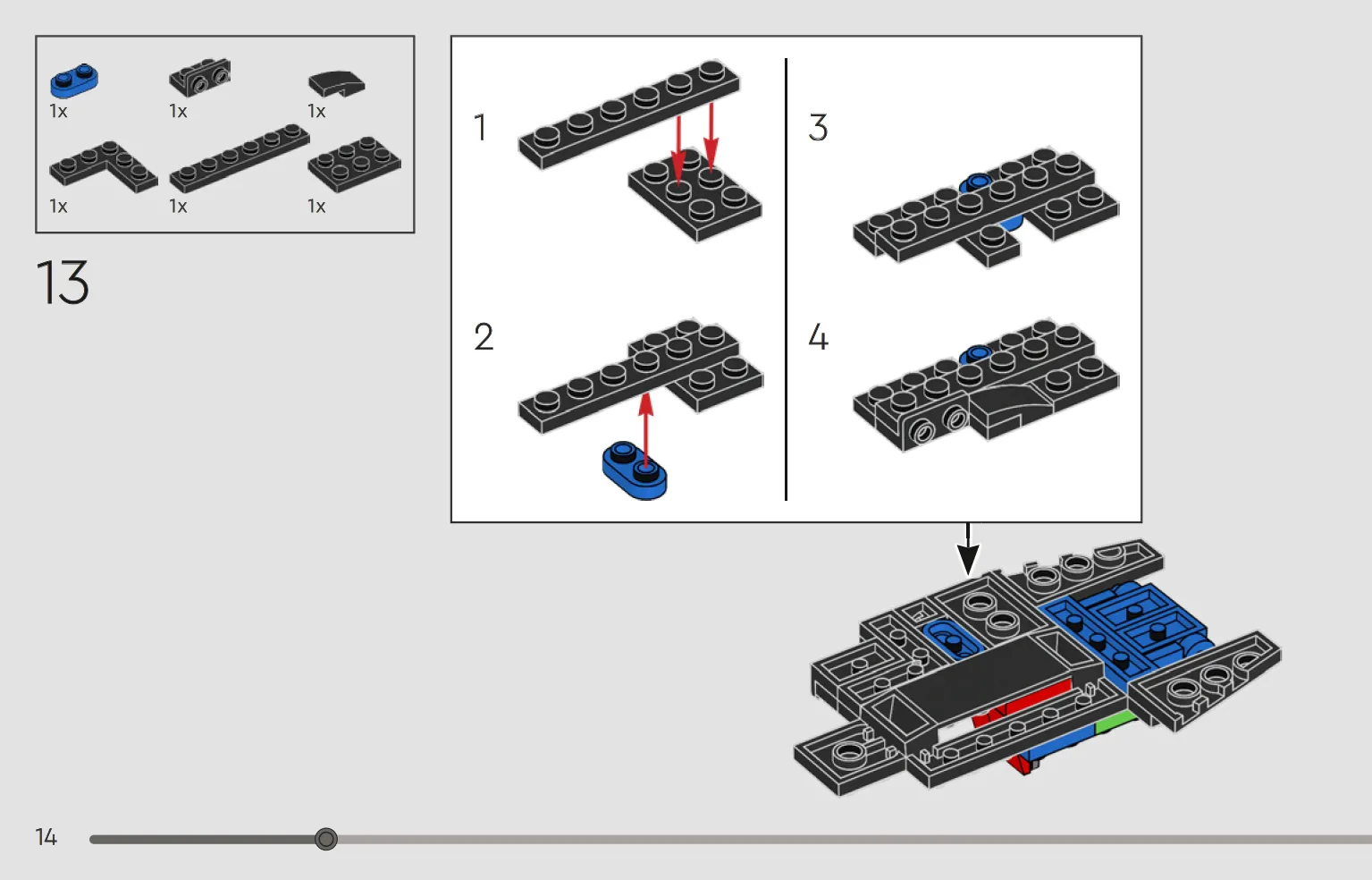 1x 1x 1x
1x 1x 1x

13

1

2

3

4

14